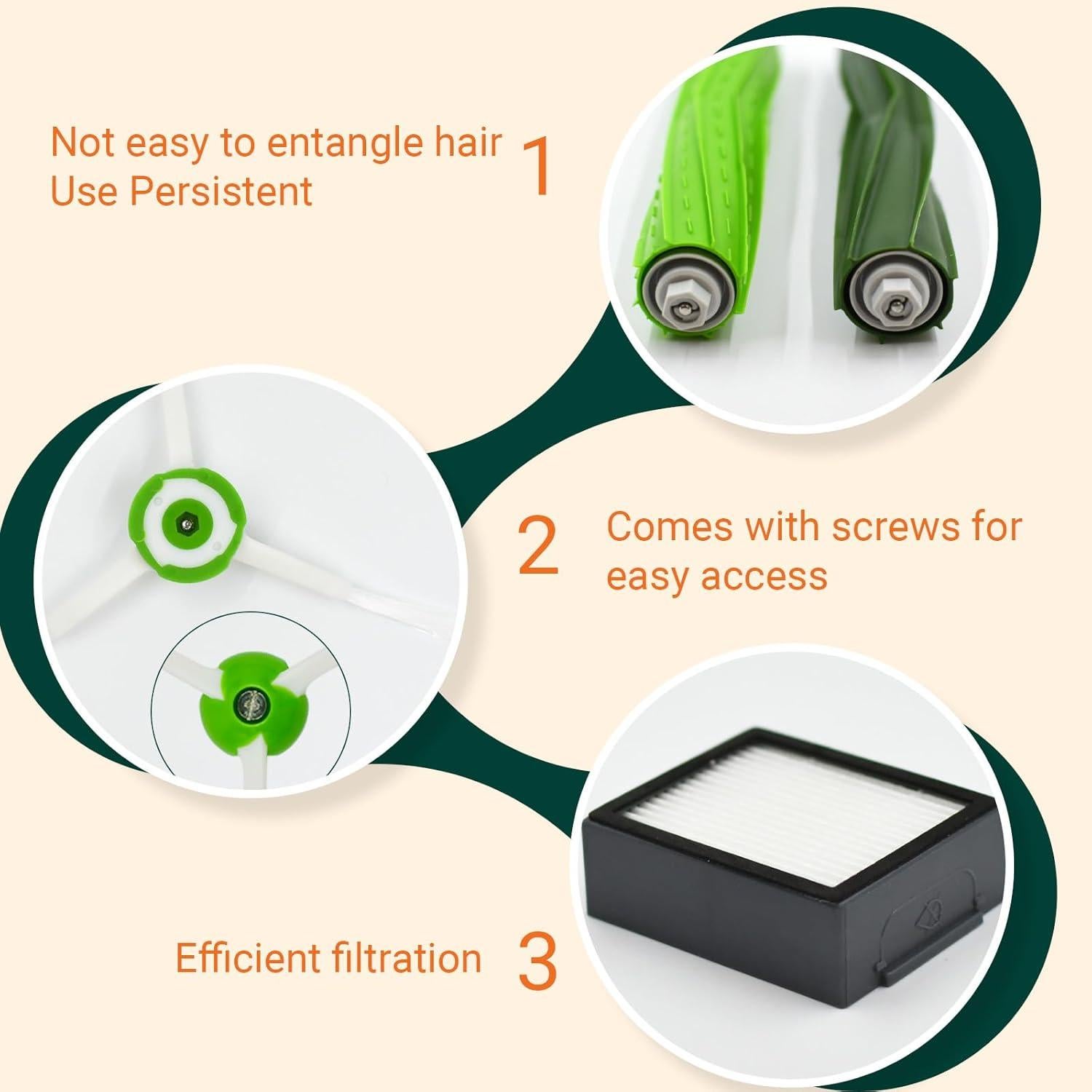 Not easy to entangle hair
Use Persistent

1

2

Comes with screws for easy access

Efficient filtration

3