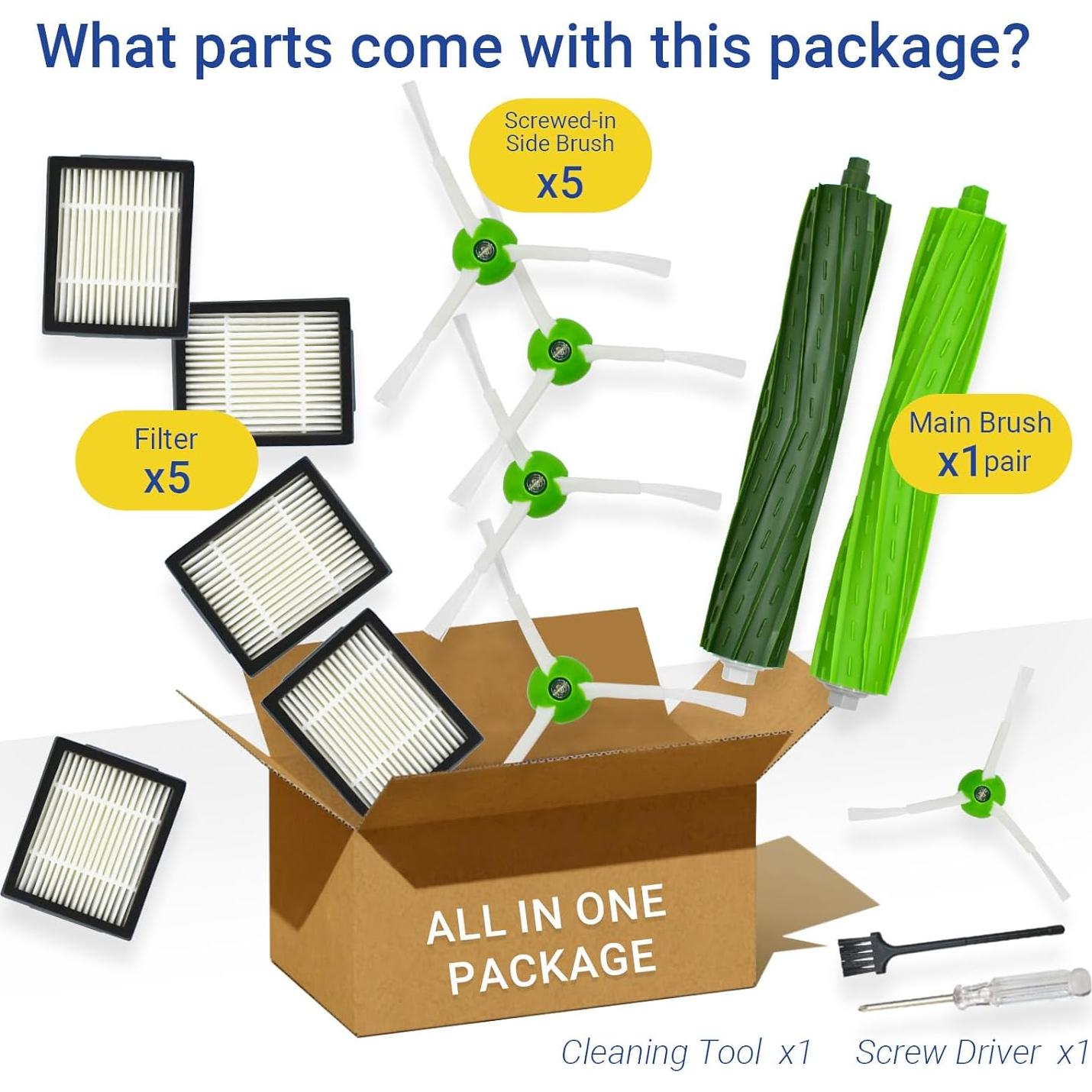 What parts come with this package?

Screwed-in Side Brush
x5

Filter
x5

Main Brush
x1 pair

ALL IN ONE PACKAGE

Cleaning Tool x1

Screw Driver x1