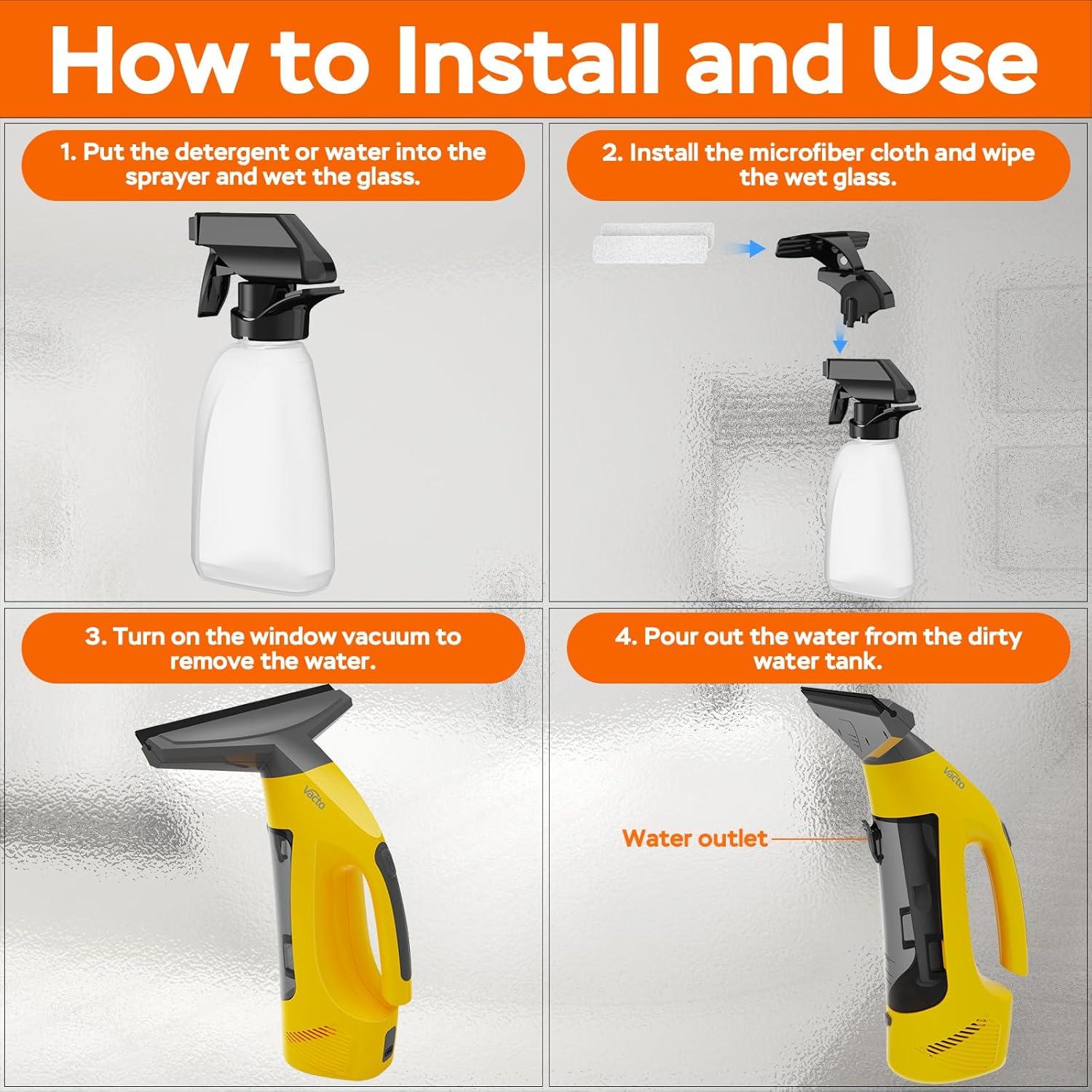 How to Install and Use

1. Put the detergent or water into the sprayer and wet the glass.

2. Install the microfiber cloth and wipe the wet glass.

3. Turn on the window vacuum to remove the water.

Vacto

4. Pour out the water from the dirty water tank.

Vacto

Water outlet