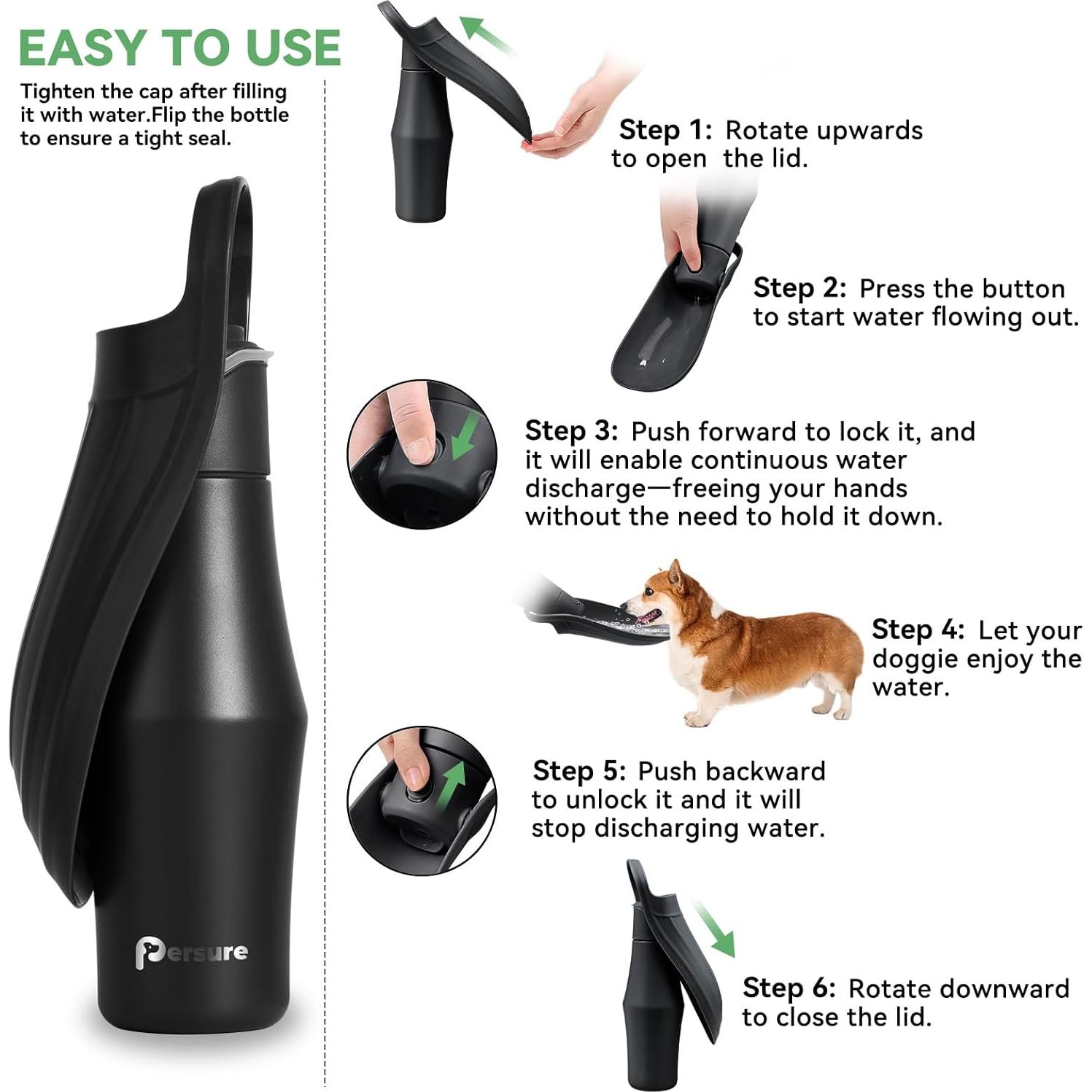 EASY TO USE

Tighten the cap after filling it with water.Flip the bottle to ensure a tight seal.

Persure

Step 1: Rotate upwards to open the lid.

Step 2: Press the button to start water flowing out.

Step 3: Push forward to lock it, and it will enable continuous water discharge—freeing your hands without the need to hold it down.

Step 4: Let your doggie enjoy the water.

Step 5: Push backward to unlock it and it will stop discharging water.

Step 6: Rotate downward to close the lid.