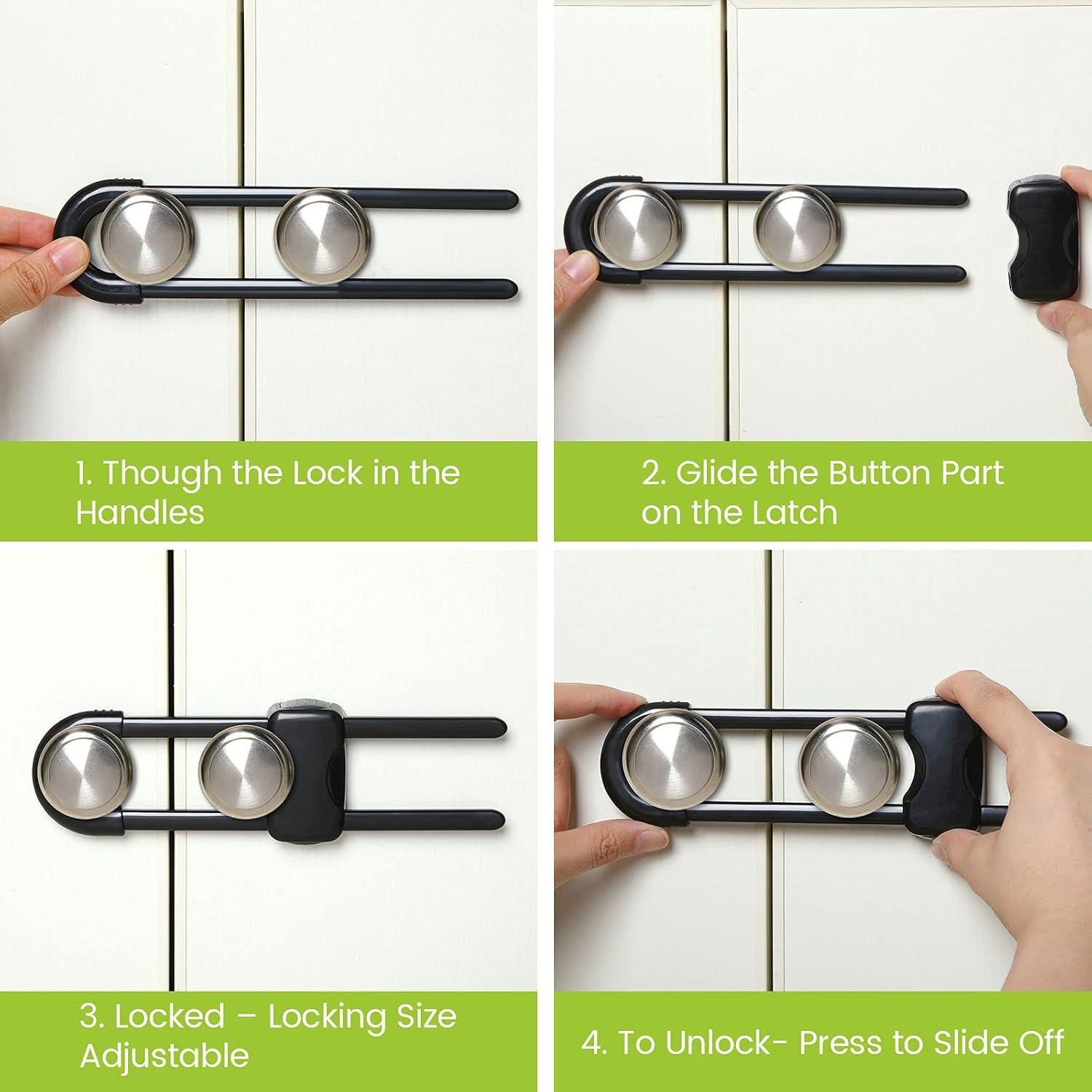 1. Though the Lock in the Handles

2. Glide the Button Part on the Latch

3. Locked – Locking Size Adjustable

4. To Unlock- Press to Slide Off