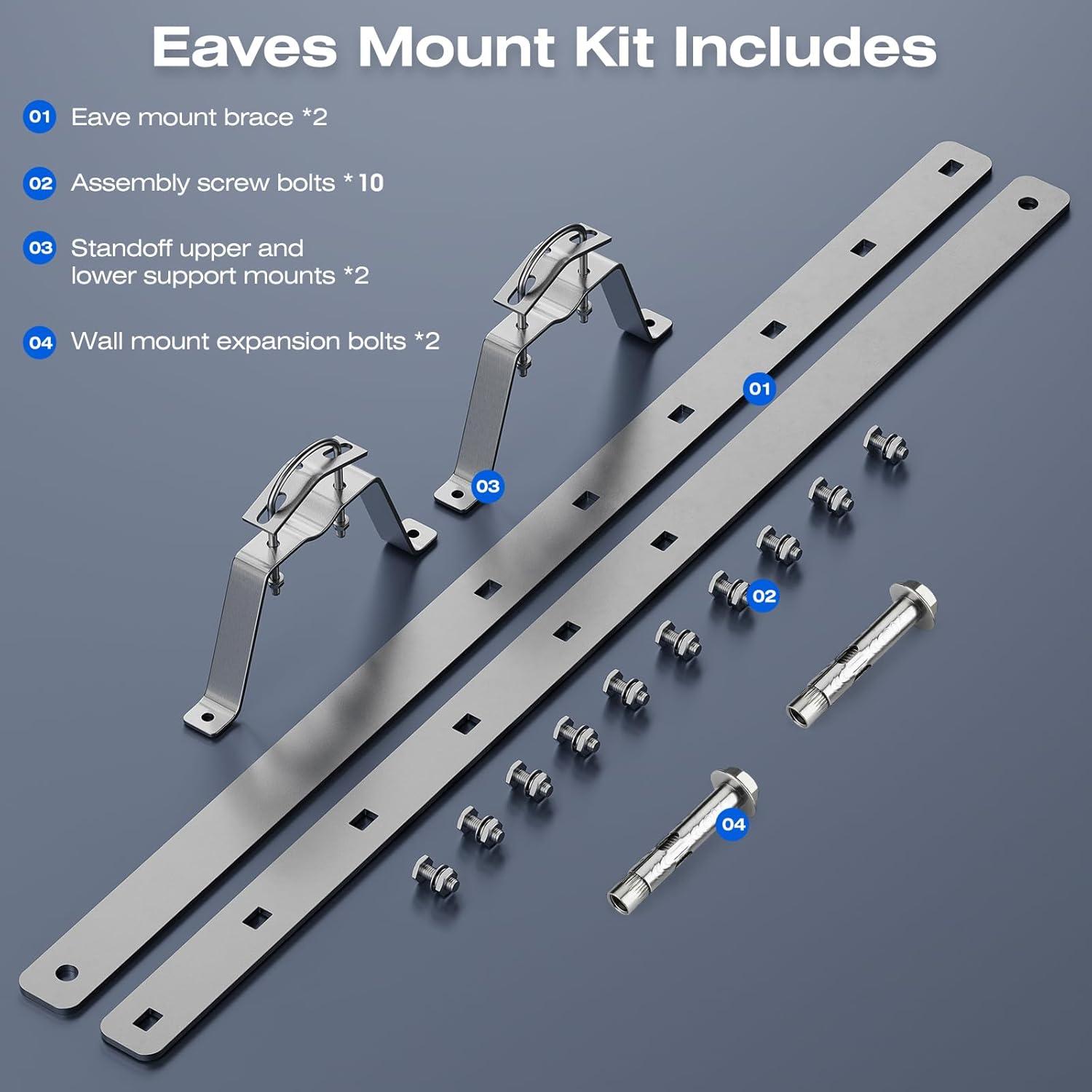 Eaves Mount Kit Includes

01 Eave mount brace *2

02 Assembly screw bolts * 10

03 Standoff upper and lower support mounts *2

04 Wall mount expansion bolts *2

01

03

02

04