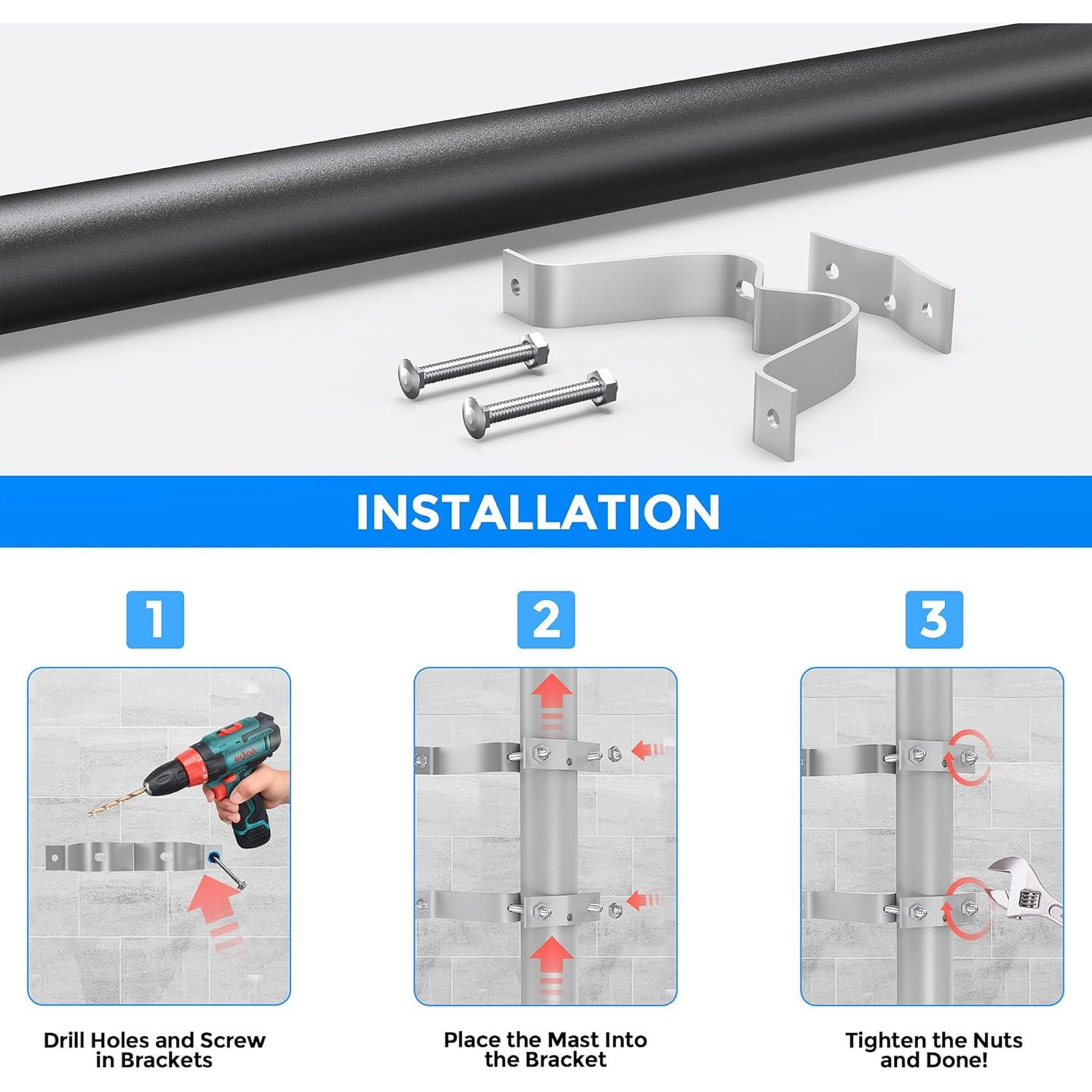 INSTALLATION

1

BODA

Drill Holes and Screw in Brackets

2

Place the Mast Into the Bracket

3

Tighten the Nuts and Done!