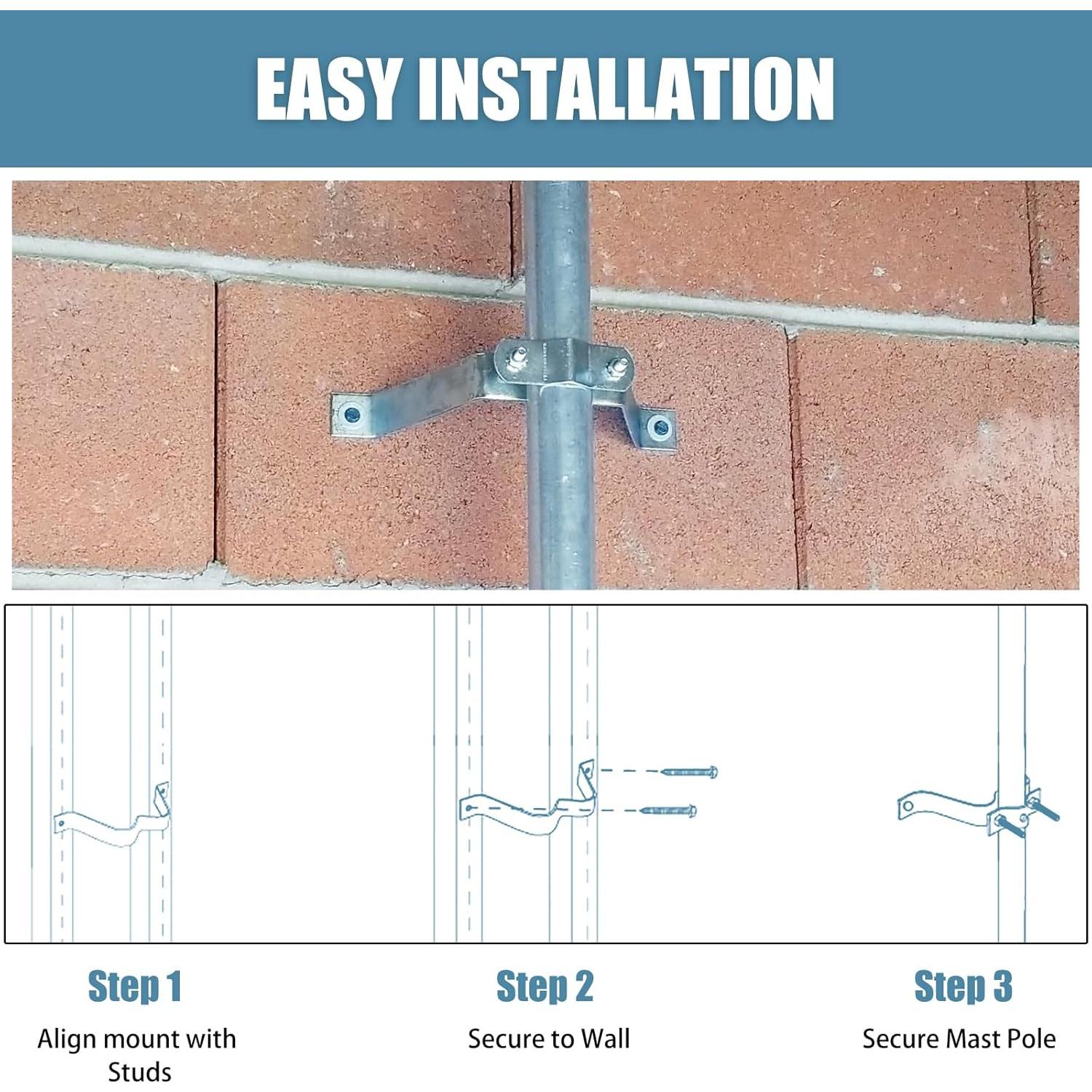 EASY INSTALLATION

Step 1
Align mount with Studs

Step 2
Secure to Wall

Step 3
Secure Mast Pole