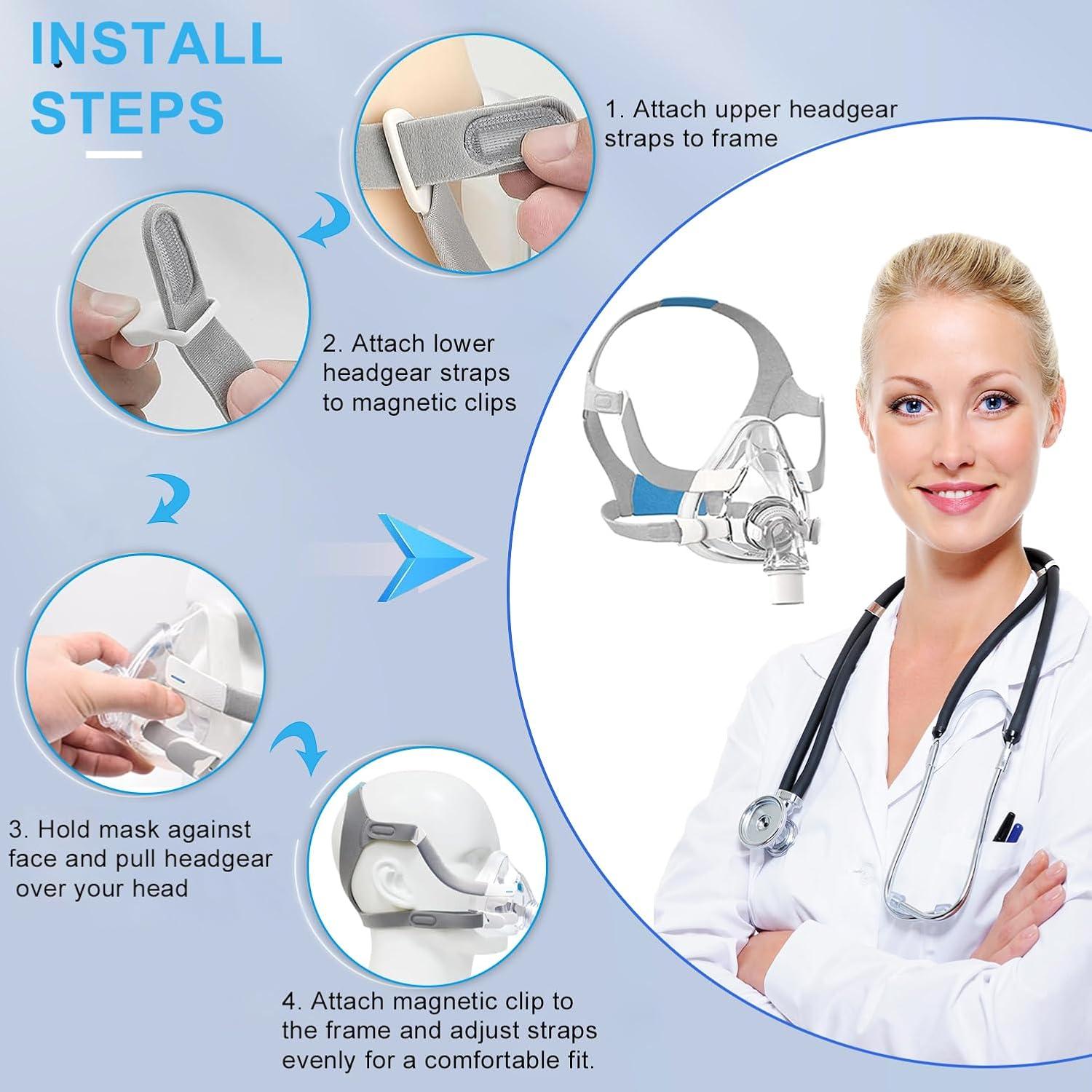 INSTALL STEPS

1. Attach upper headgear straps to frame

2. Attach lower headgear straps to magnetic clips

3. Hold mask against face and pull headgear over your head

4. Attach magnetic clip to the frame and adjust straps evenly for a comfortable fit.