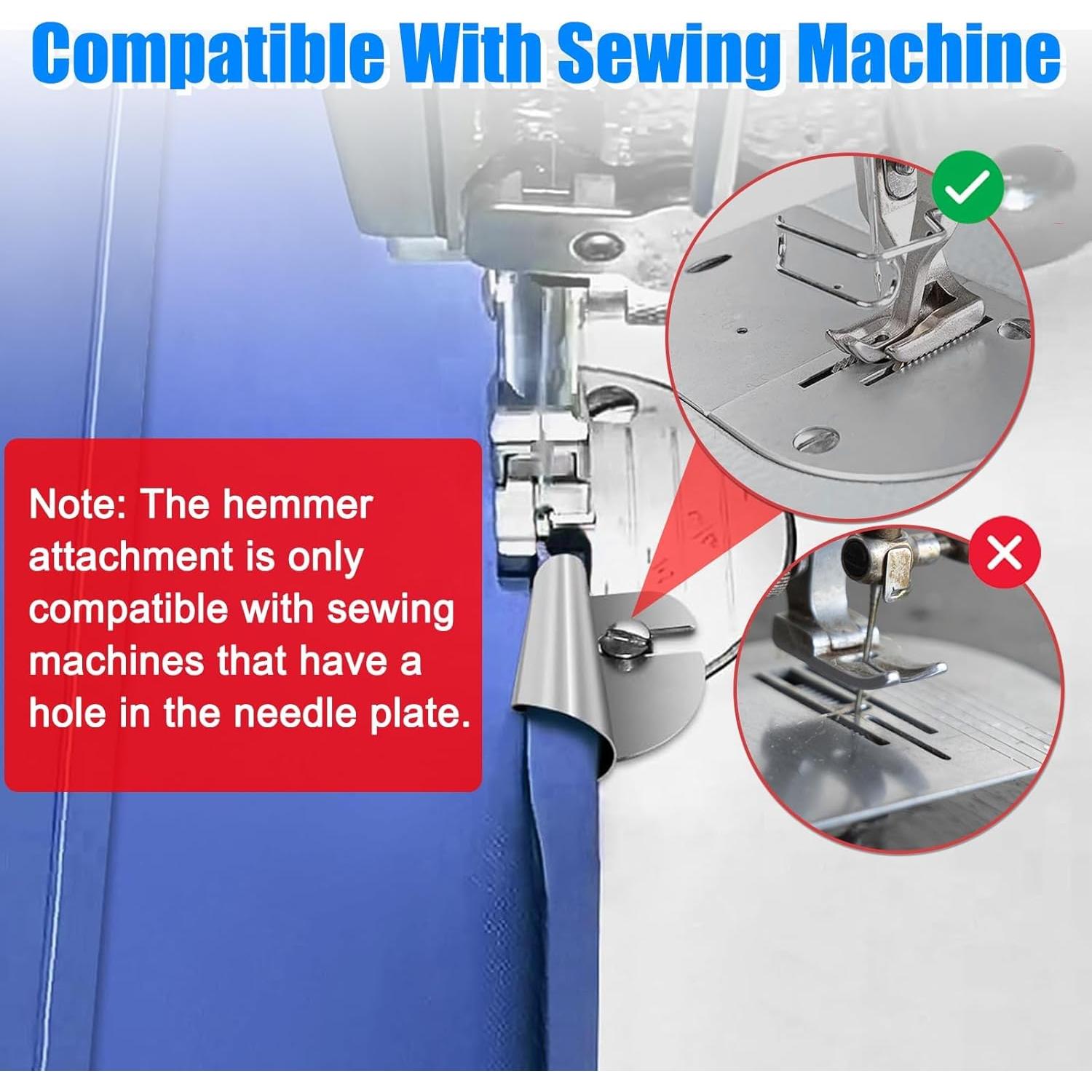 Compatible With Sewing Machine

Note: The hemmer attachment is only compatible with sewing machines that have a hole in the needle plate.