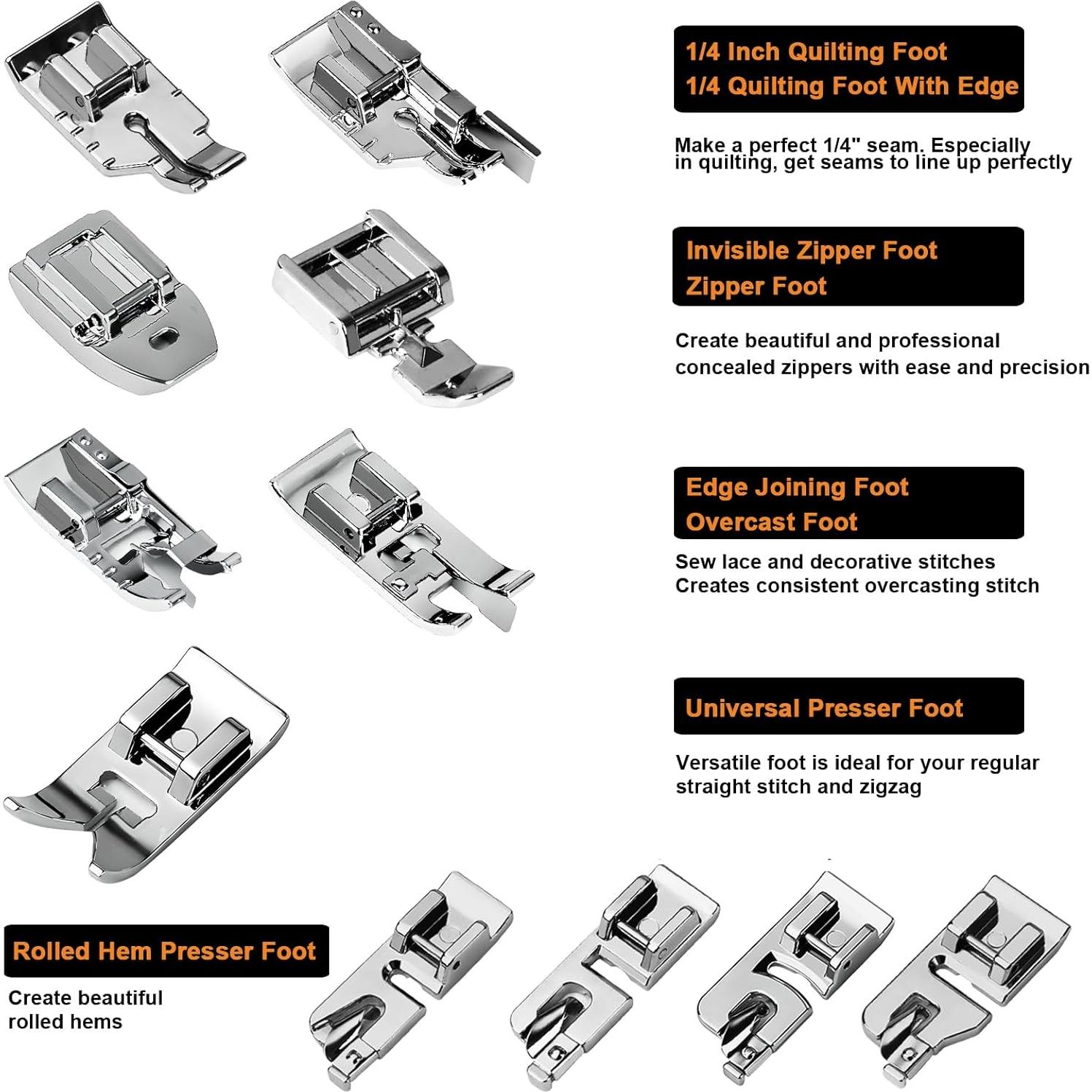 1/4 Inch Quilting Foot
1/4 Quilting Foot With Edge

Make a perfect 1/4" seam. Especially in quilting, get seams to line up perfectly

Invisible Zipper Foot
Zipper Foot

Create beautiful and professional concealed zippers with ease and precision

Edge Joining Foot
Overcast Foot

Sew lace and decorative stitches
Creates consistent overcasting stitch

Universal Presser Foot

Versatile foot is ideal for your regular straight stitch and zigzag

Rolled Hem Presser Foot

Create beautiful rolled hems