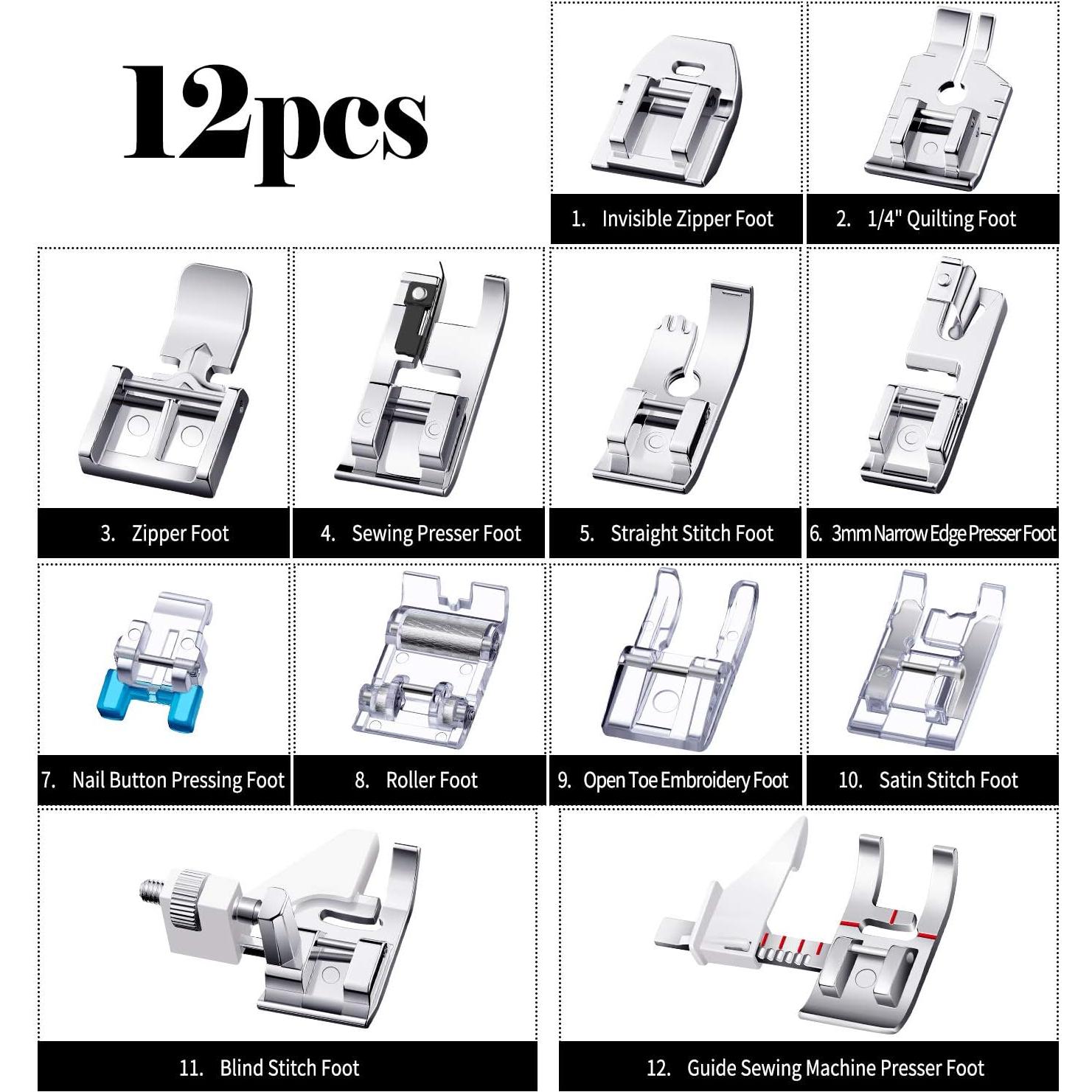 12pcs

1. Invisible Zipper Foot

2. 1/4" Quilting Foot

3. Zipper Foot

4. Sewing Presser Foot

5. Straight Stitch Foot

6. 3mm Narrow Edge Presser Foot

7. Nail Button Pressing Foot

8. Roller Foot

9. Open Toe Embroidery Foot

10. Satin Stitch Foot

11. Blind Stitch Foot

12. Guide Sewing Machine Presser Foot