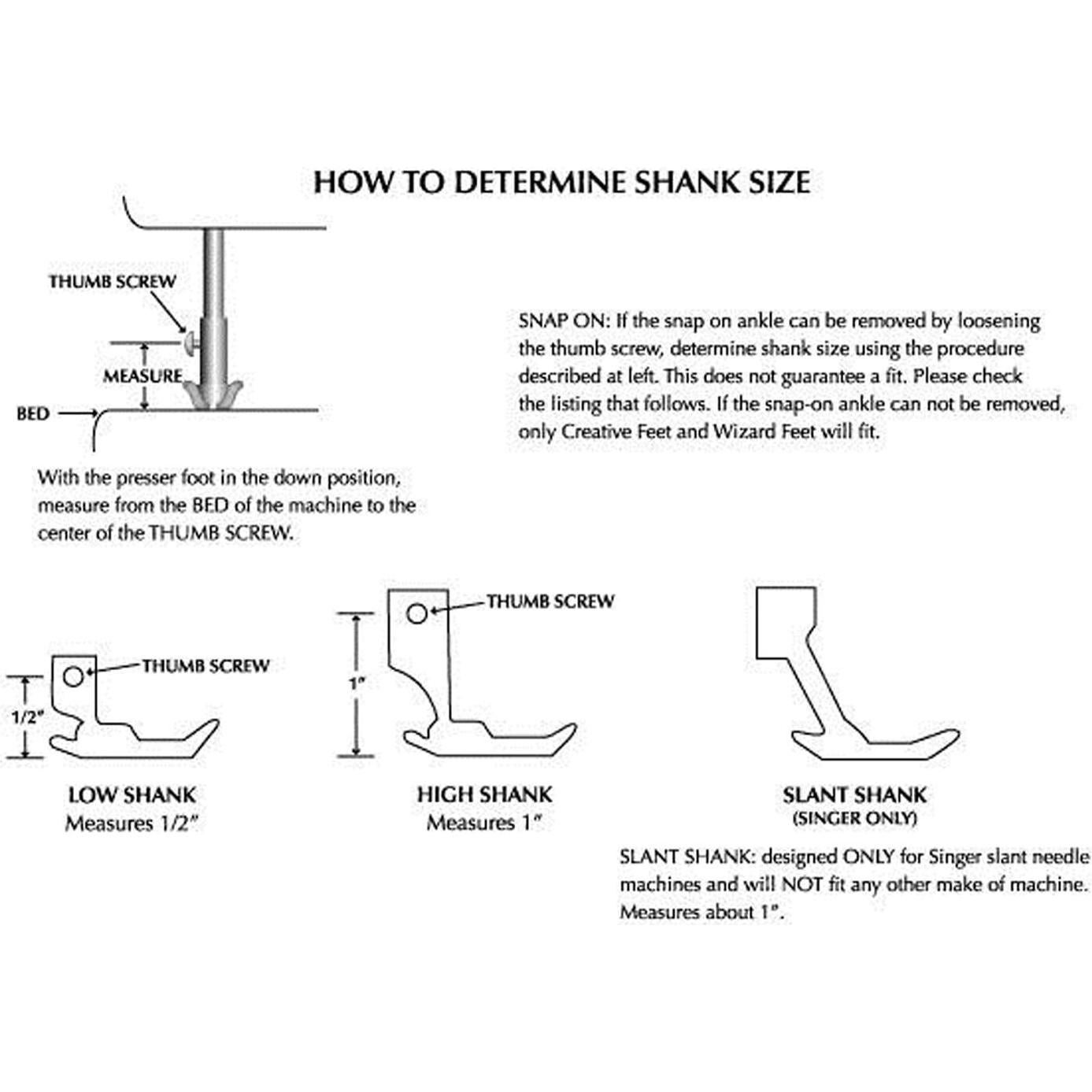 HOW TO DETERMINE SHANK SIZE

THUMB SCREW

MEASURE

BED

With the presser foot in the down position, measure from the BED of the machine to the center of the THUMB SCREW.

SNAP ON: If the snap on ankle can be removed by loosening the thumb screw, determine shank size using the procedure described at left. This does not guarantee a fit. Please check the listing that follows. If the snap-on ankle can not be removed, only Creative Feet and Wizard Feet will fit.

THUMB SCREW

1/2"

LOW SHANK
Measures 1/2"

THUMB SCREW

1"

HIGH SHANK
Measures 1"

SLANT SHANK
(SINGER ONLY)

SLANT SHANK: designed ONLY for Singer slant needle machines and will NOT fit any other make of machine. Measures about 1".