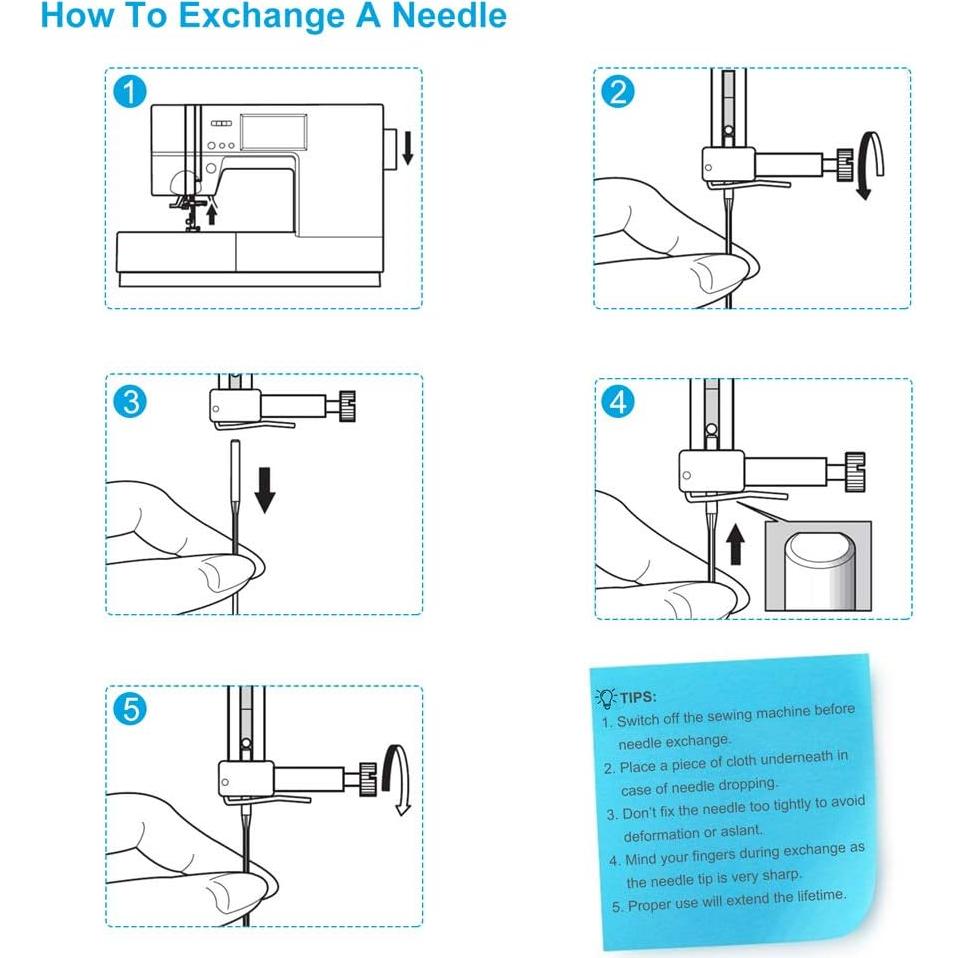 How To Exchange A Needle

1

2

3

4

5

TIPS:
1. Switch off the sewing machine before needle exchange.
2. Place a piece of cloth underneath in case of needle dropping.
3. Don't fix the needle too tightly to avoid deformation or aslant.
4. Mind your fingers during exchange as the needle tip is very sharp.
5. Proper use will extend the lifetime.