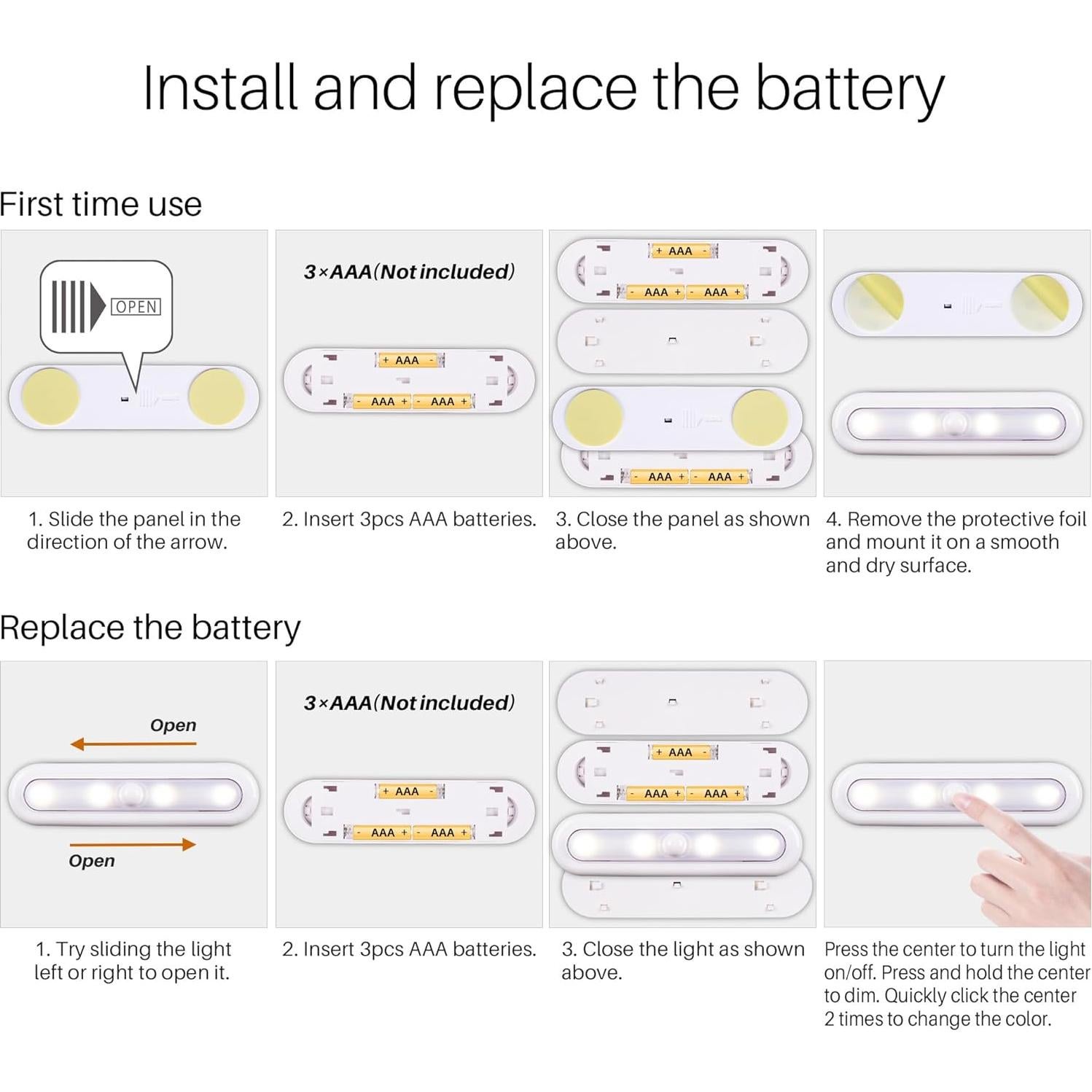 Install and replace the battery

First time use

OPEN

3×AAA(Not included)

+ AAA -

- AAA + - AAA +

+ AAA -

- AAA + - AAA +

- AAA + - AAA +

1. Slide the panel in the direction of the arrow.

2. Insert 3pcs AAA batteries.

3. Close the panel as shown above.

4. Remove the protective foil and mount it on a smooth and dry surface.

Replace the battery

Open

Open

3×AAA(Not included)

+ AAA -

- AAA + - AAA +

+ AAA -

- AAA + - AAA +

1. Try sliding the light left or right to open it.

2. Insert 3pcs AAA batteries.

3. Close the light as shown above.

Press the center to turn the light on/off. Press and hold the center to dim. Quickly click the center 2 times to change the color.