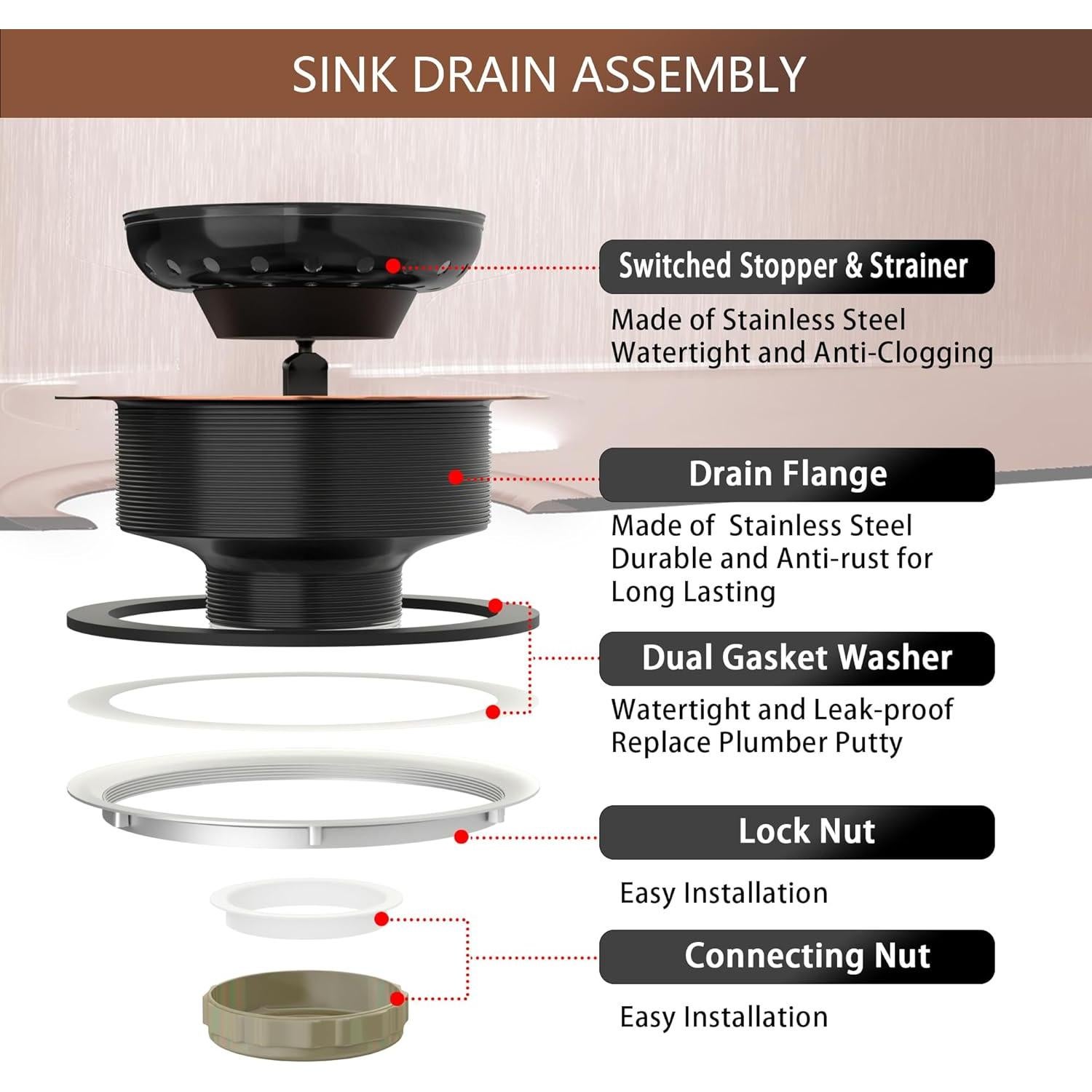 SINK DRAIN ASSEMBLY

Switched Stopper & Strainer

Made of Stainless Steel
Watertight and Anti-Clogging

Drain Flange

Made of Stainless Steel
Durable and Anti-rust for Long Lasting

Dual Gasket Washer

Watertight and Leak-proof
Replace Plumber Putty

Lock Nut

Easy Installation

Connecting Nut

Easy Installation