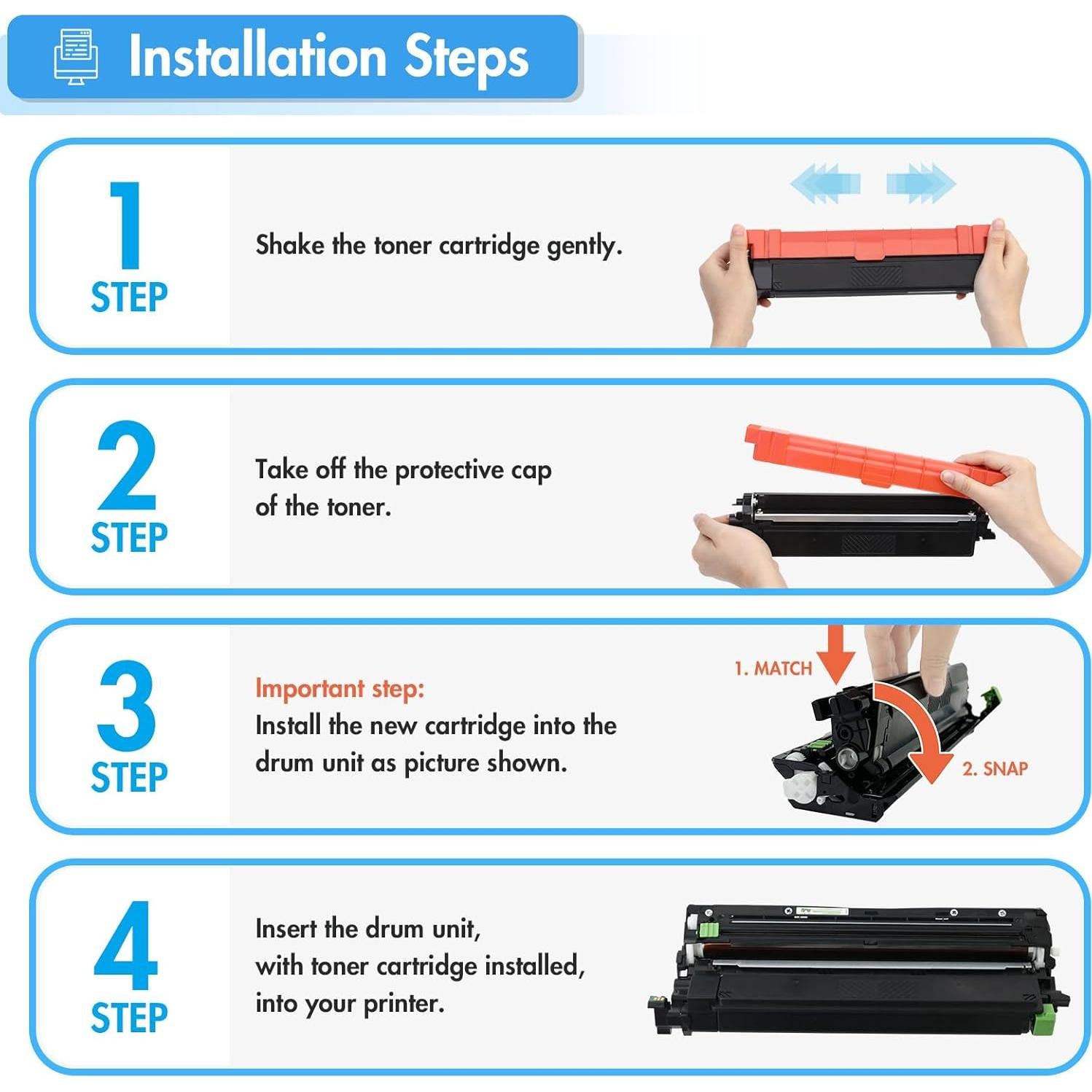 Installation Steps

1
STEP

Shake the toner cartridge gently.

2
STEP

Take off the protective cap of the toner.

3
STEP

Important step:
Install the new cartridge into the drum unit as picture shown.

1. MATCH

2. SNAP

4
STEP

Insert the drum unit, with toner cartridge installed, into your printer.