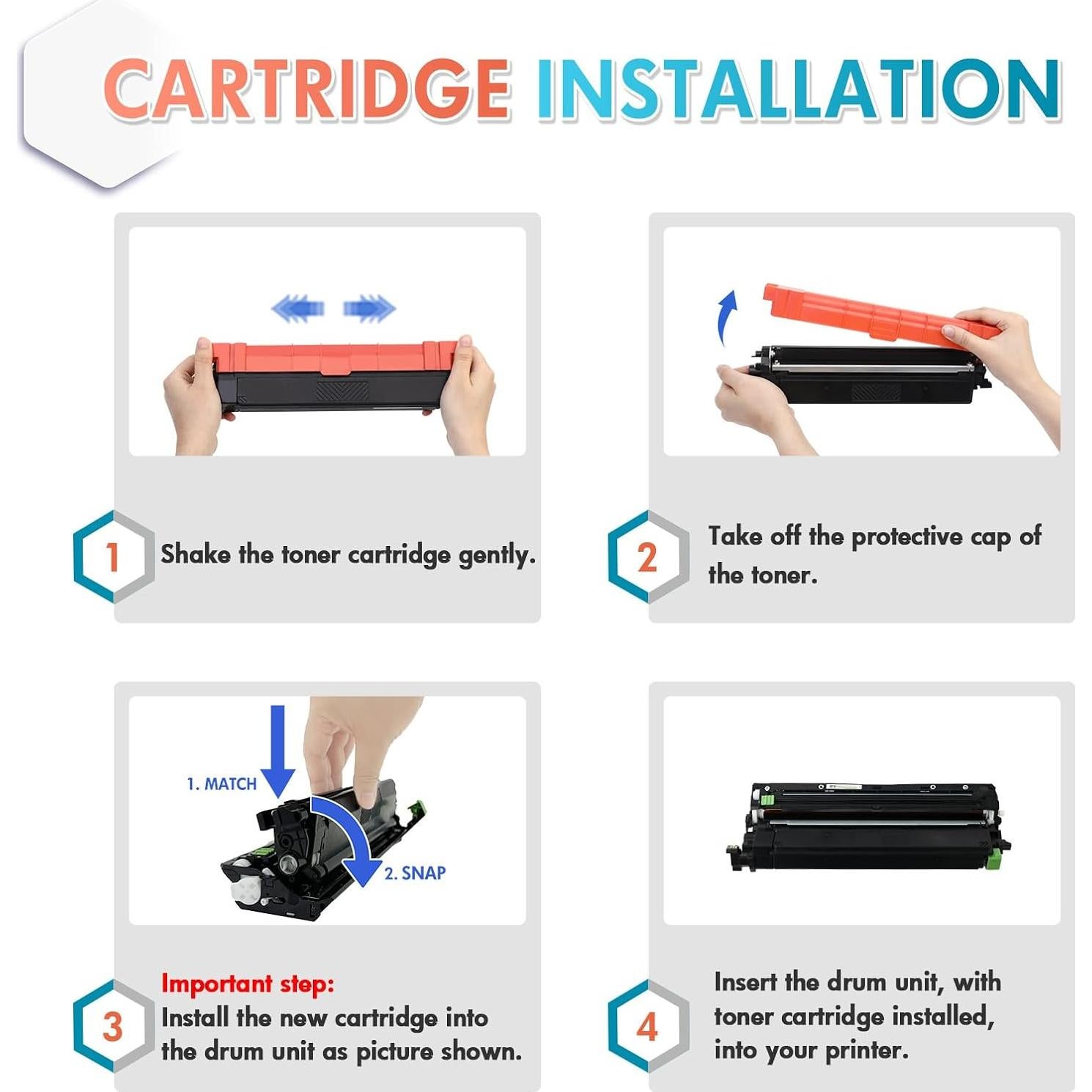 CARTRIDGE INSTALLATION

1 Shake the toner cartridge gently.

2 Take off the protective cap of the toner.

1. MATCH

2. SNAP

3 Important step:
Install the new cartridge into the drum unit as picture shown.

4 Insert the drum unit, with toner cartridge installed, into your printer.