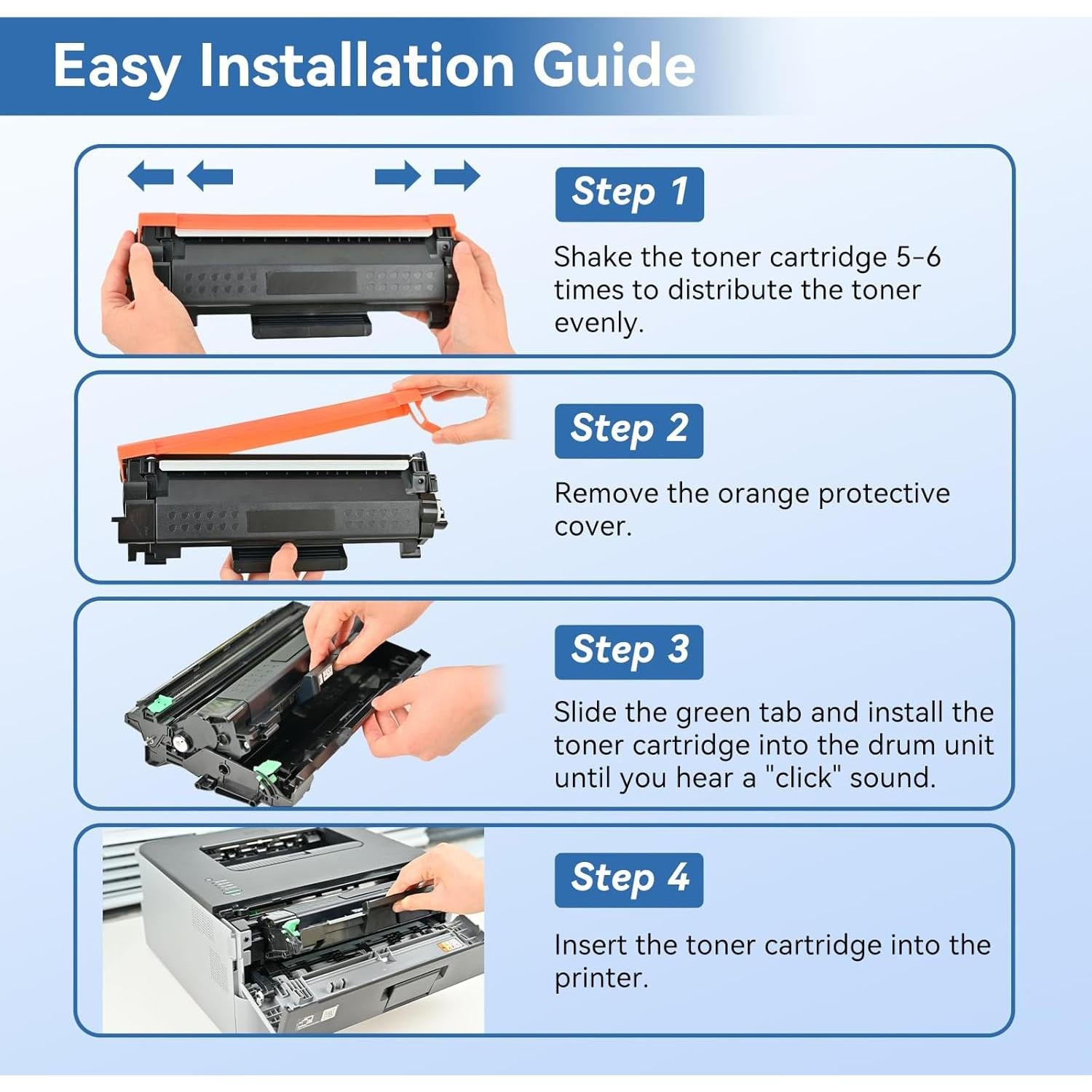 Easy Installation Guide

Step 1

Shake the toner cartridge 5-6 times to distribute the toner evenly.

Step 2

Remove the orange protective cover.

Step 3

Slide the green tab and install the toner cartridge into the drum unit until you hear a "click" sound.

Step 4

Insert the toner cartridge into the printer.