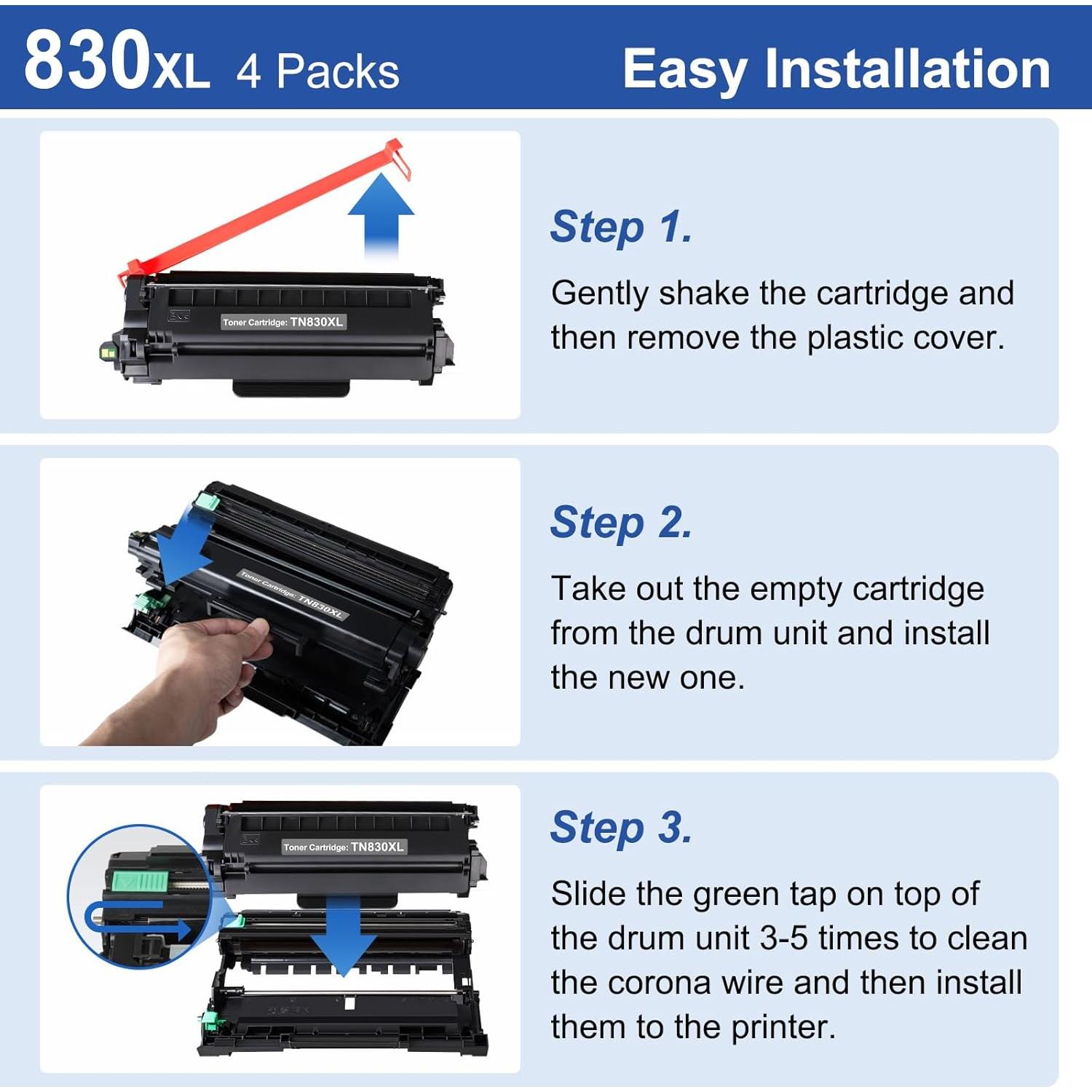 830XL 4 Packs

Easy Installation

Toner Cartridge: TN830XL

Step 1.

Gently shake the cartridge and then remove the plastic cover.

Toner Cartridge: TN830XL

Step 2.

Take out the empty cartridge from the drum unit and install the new one.

Toner Cartridge: TN830XL

Step 3.

Slide the green tap on top of the drum unit 3-5 times to clean the corona wire and then install them to the printer.