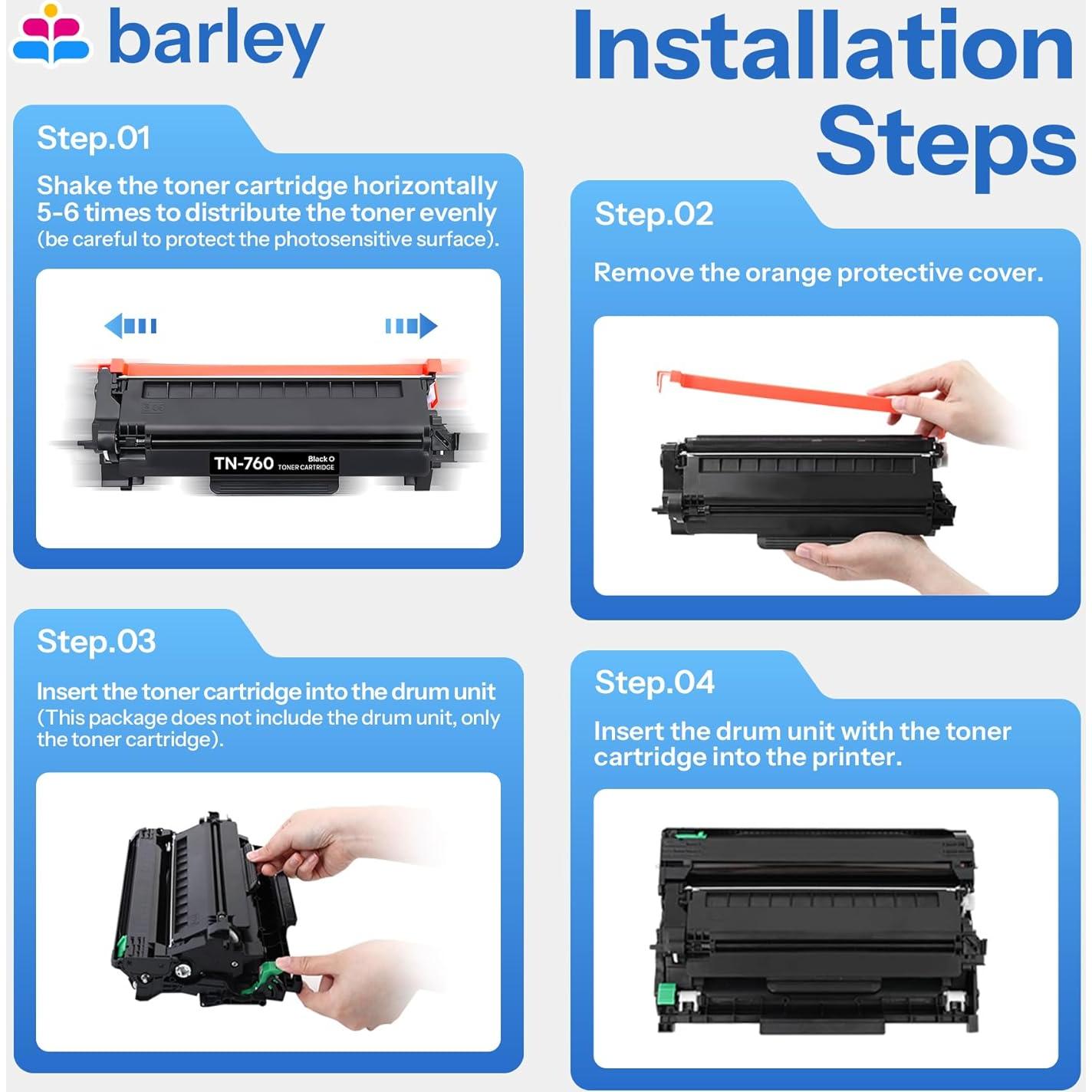 barley

Installation Steps

Step.01

Shake the toner cartridge horizontally 5-6 times to distribute the toner evenly (be careful to protect the photosensitive surface).

TN-760 Black TONER CARTRIDGE

Step.02

Remove the orange protective cover.

Step.03

Insert the toner cartridge into the drum unit (This package does not include the drum unit, only the toner cartridge).

Step.04

Insert the drum unit with the toner cartridge into the printer.