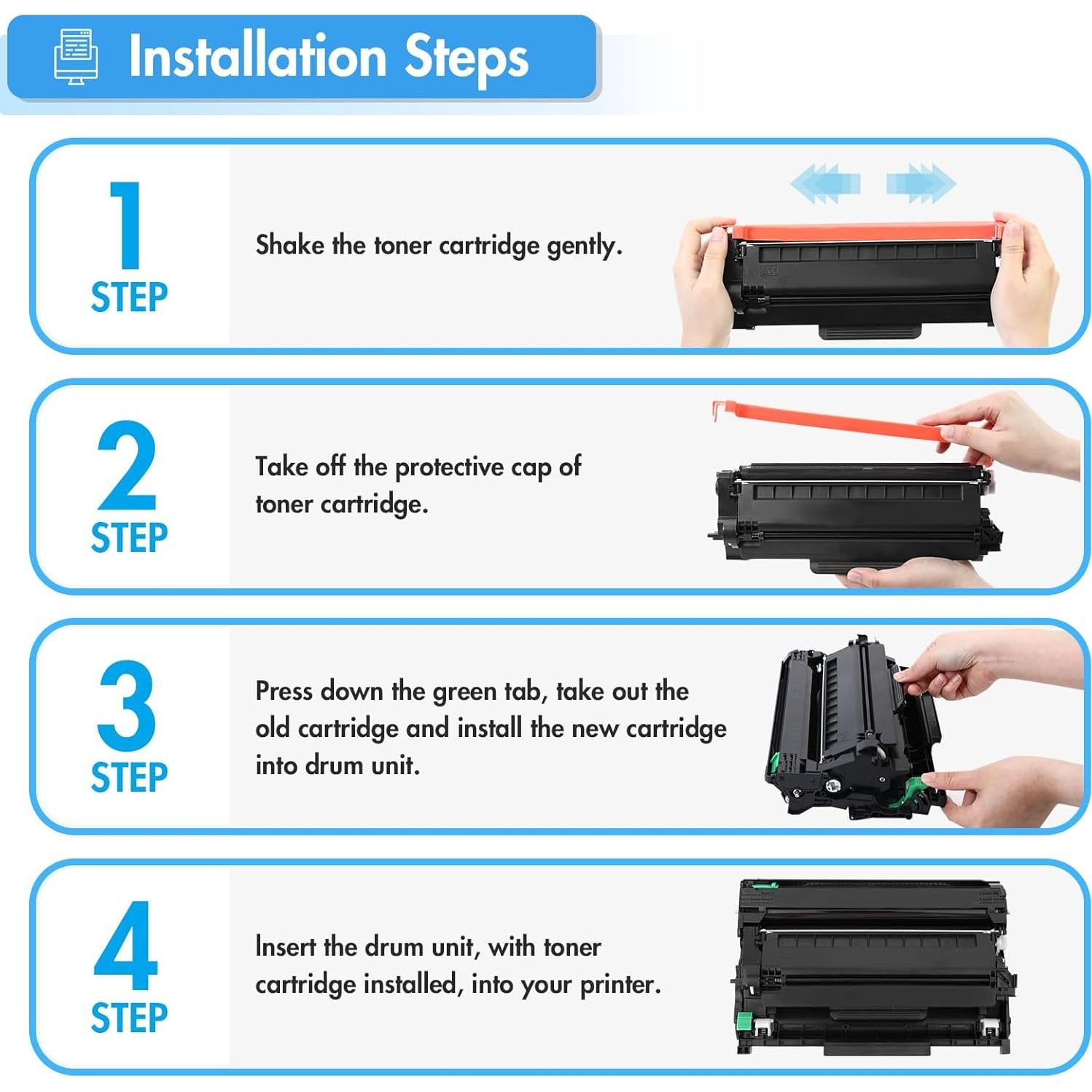 Installation Steps

1
STEP

Shake the toner cartridge gently.

2
STEP

Take off the protective cap of toner cartridge.

3
STEP

Press down the green tab, take out the old cartridge and install the new cartridge into drum unit.

4
STEP

Insert the drum unit, with toner cartridge installed, into your printer.