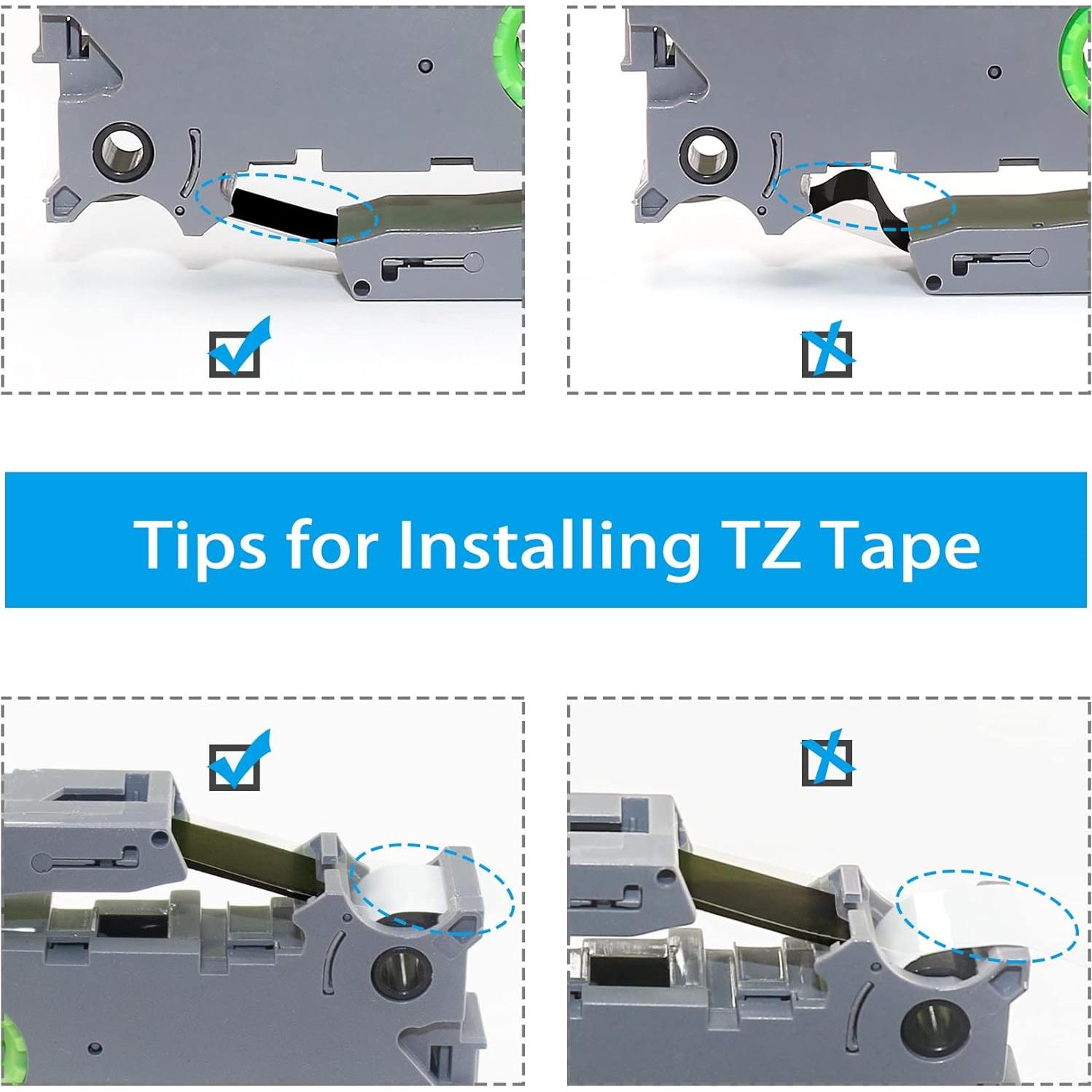 Tips for Installing TZ Tape