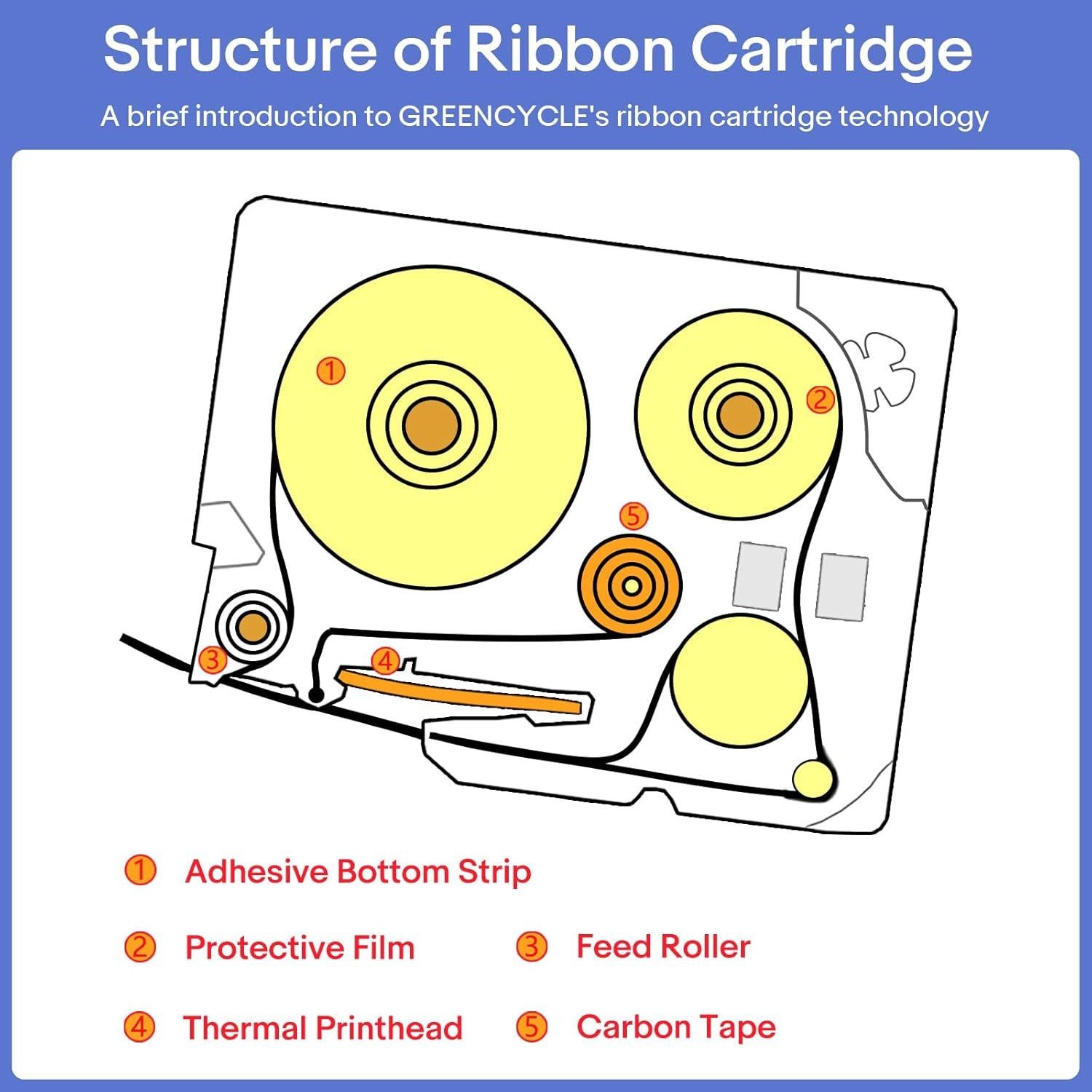 Structure of Ribbon Cartridge

A brief introduction to GREENCYCLE's ribbon cartridge technology

①
②
⑤
③
④

① Adhesive Bottom Strip

② Protective Film ③ Feed Roller

④ Thermal Printhead ⑤ Carbon Tape