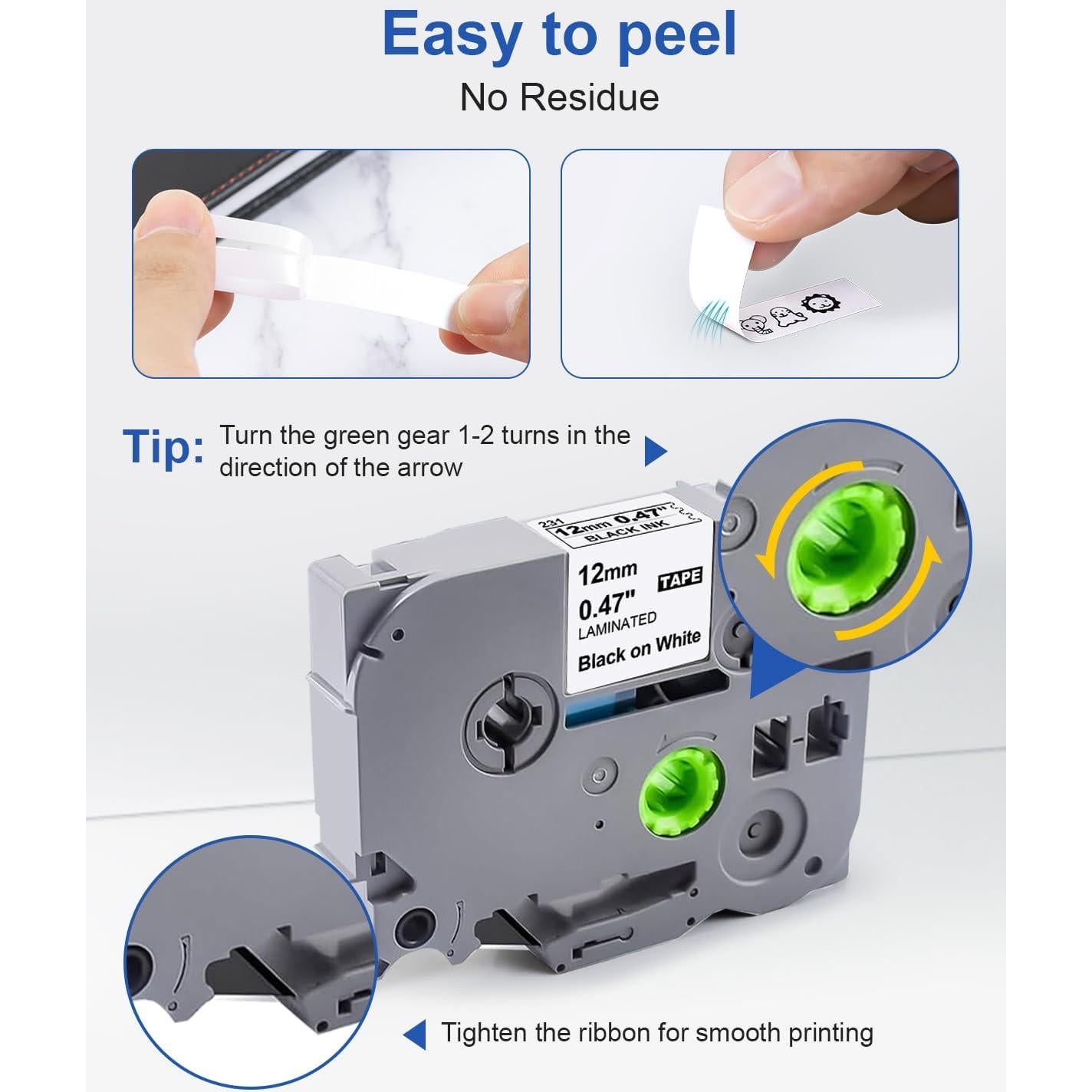 Easy to peel
No Residue

Tip: Turn the green gear 1-2 turns in the direction of the arrow

231
12mm 0.47"
BLACK INK

12mm
0.47"
TAPE
LAMINATED
Black on White

Tighten the ribbon for smooth printing