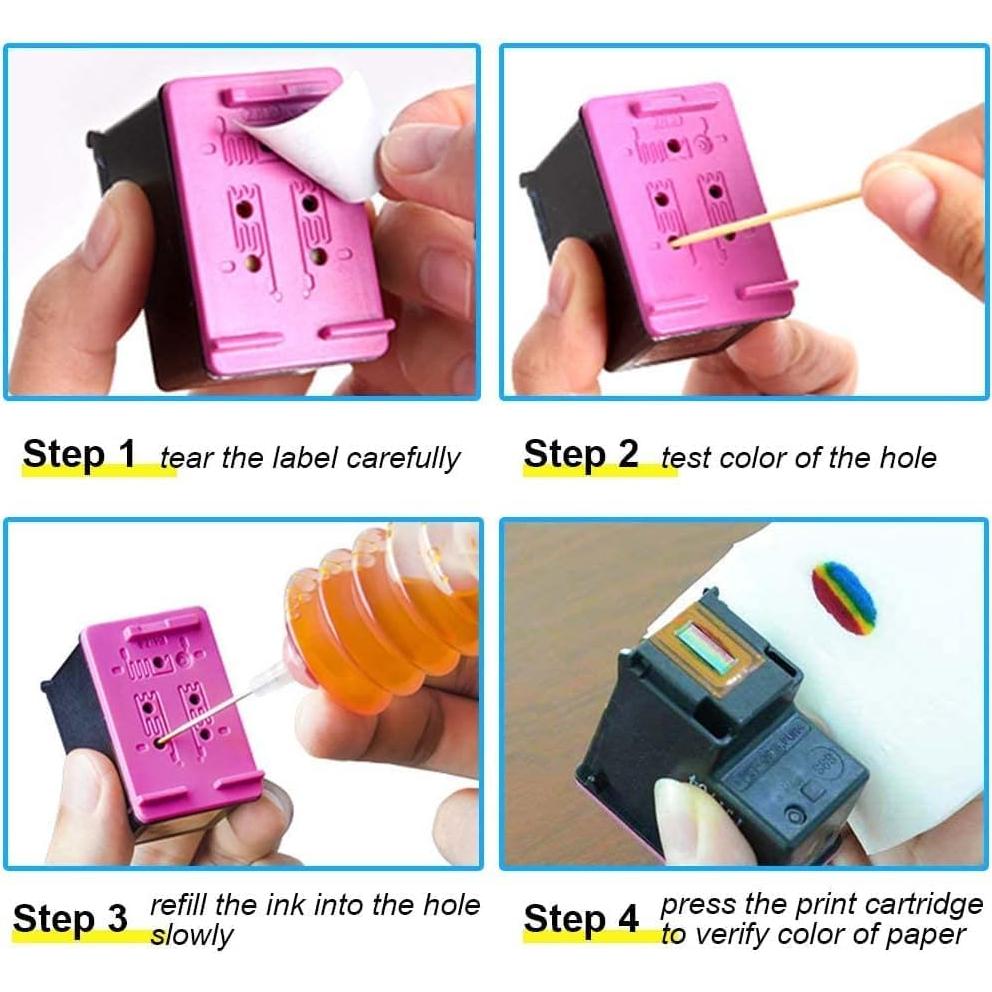 Step 1 tear the label carefully

Step 2 test color of the hole

Step 3 refill the ink into the hole slowly

Step 4 press the print cartridge to verify color of paper