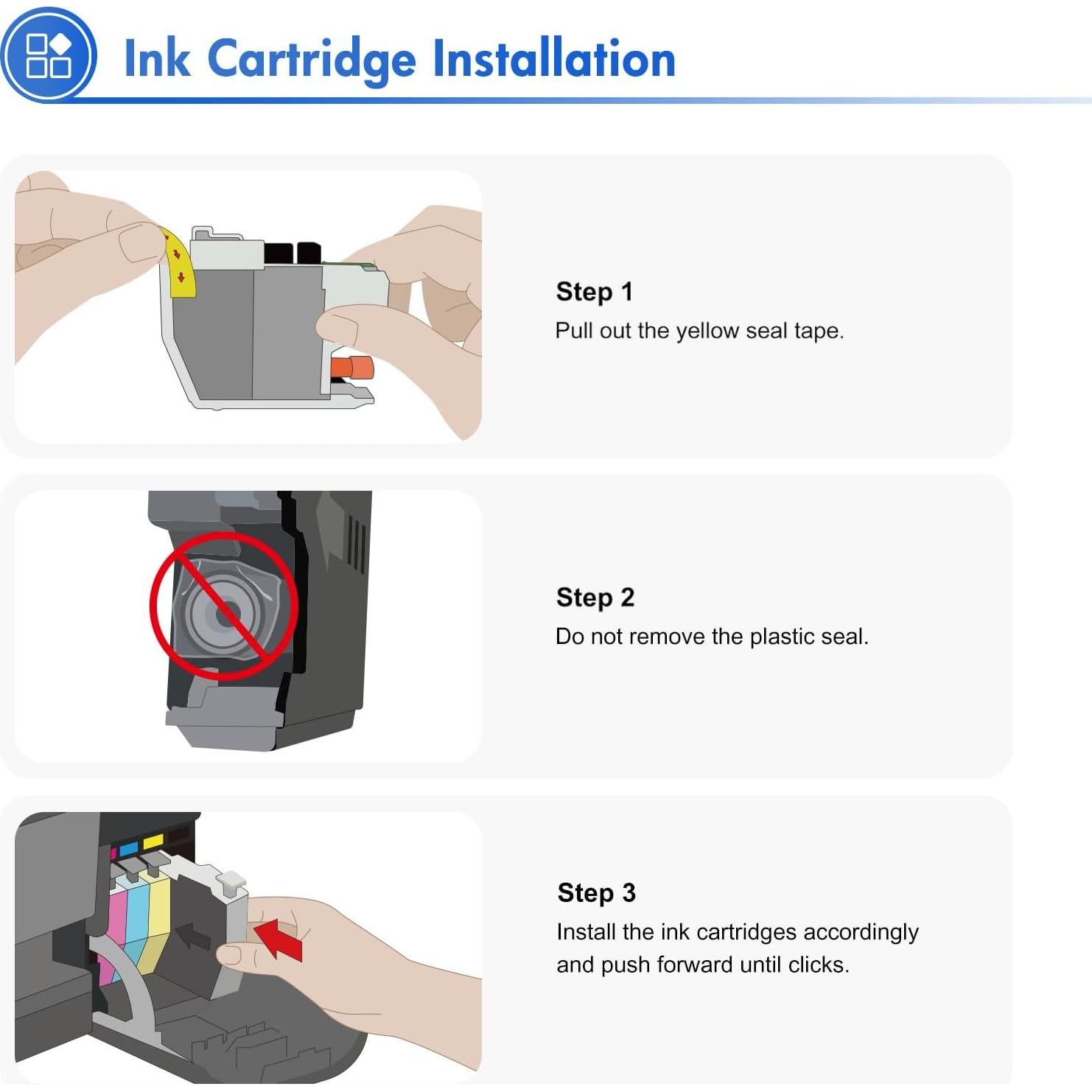 Ink Cartridge Installation

Step 1
Pull out the yellow seal tape.

Step 2
Do not remove the plastic seal.

Step 3
Install the ink cartridges accordingly and push forward until clicks.