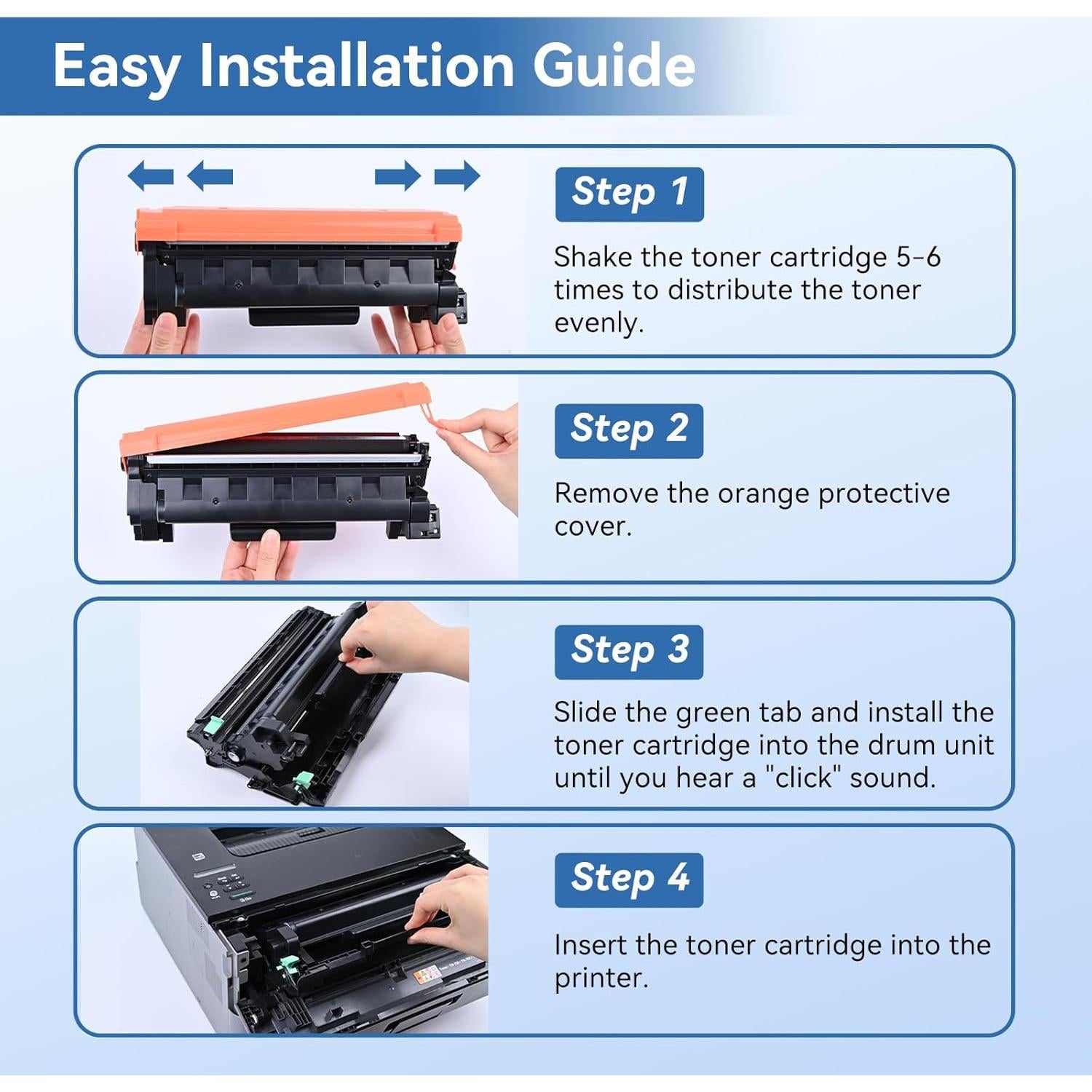 Easy Installation Guide

Step 1

Shake the toner cartridge 5-6 times to distribute the toner evenly.

Step 2

Remove the orange protective cover.

Step 3

Slide the green tab and install the toner cartridge into the drum unit until you hear a "click" sound.

Step 4

Insert the toner cartridge into the printer.