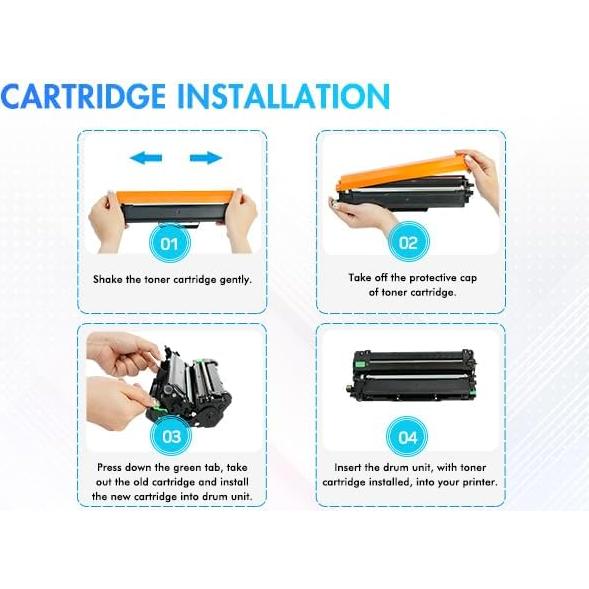 CARTRIDGE INSTALLATION

01

Shake the toner cartridge gently.

02

Take off the protective cap of toner cartridge.

03

Press down the green tab, take out the old cartridge and install the new cartridge into drum unit.

04

Insert the drum unit, with toner cartridge installed, into your printer.