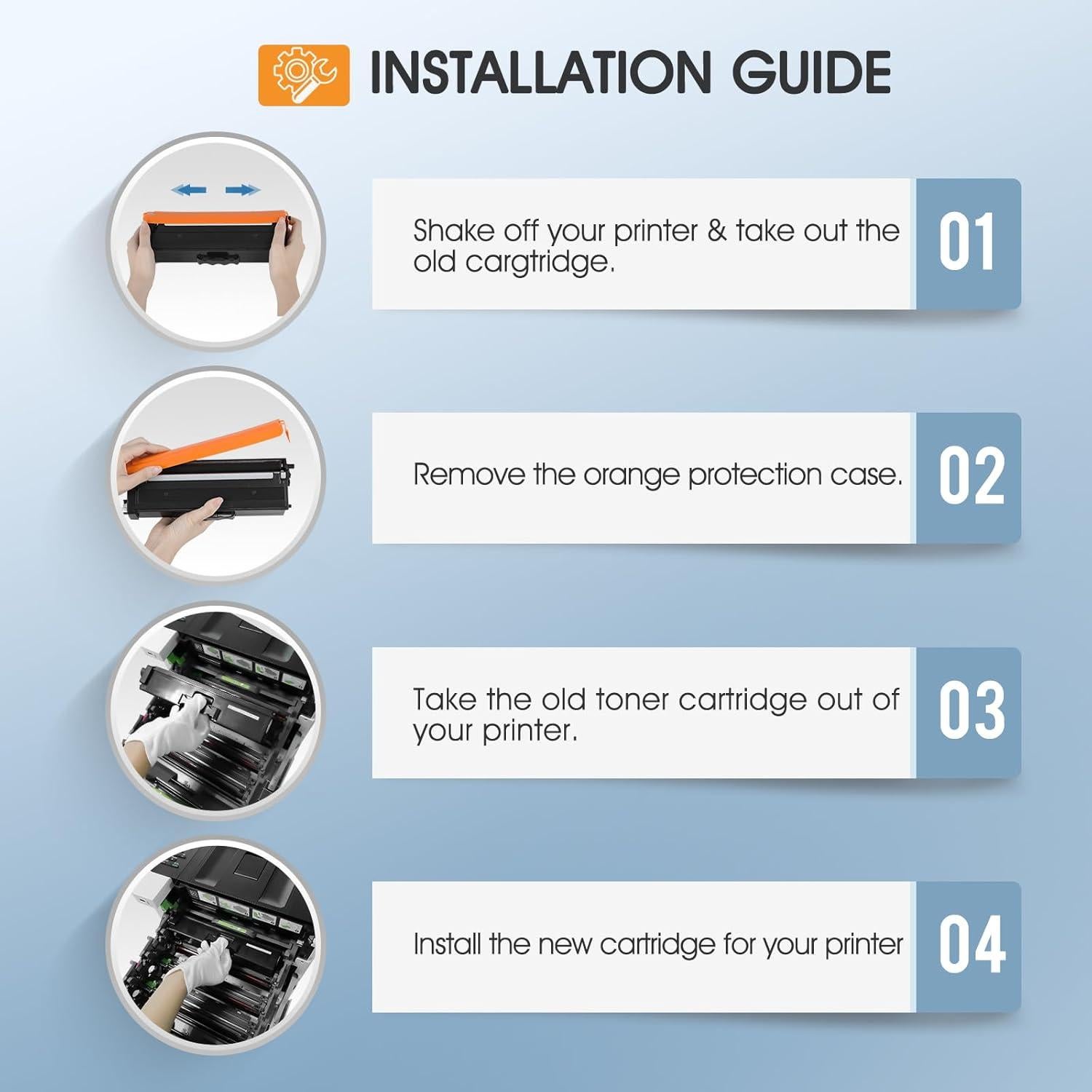 INSTALLATION GUIDE

Shake off your printer & take out the old cargtridge.

01

Remove the orange protection case.

02

Take the old toner cartridge out of your printer.

03

Install the new cartridge for your printer

04