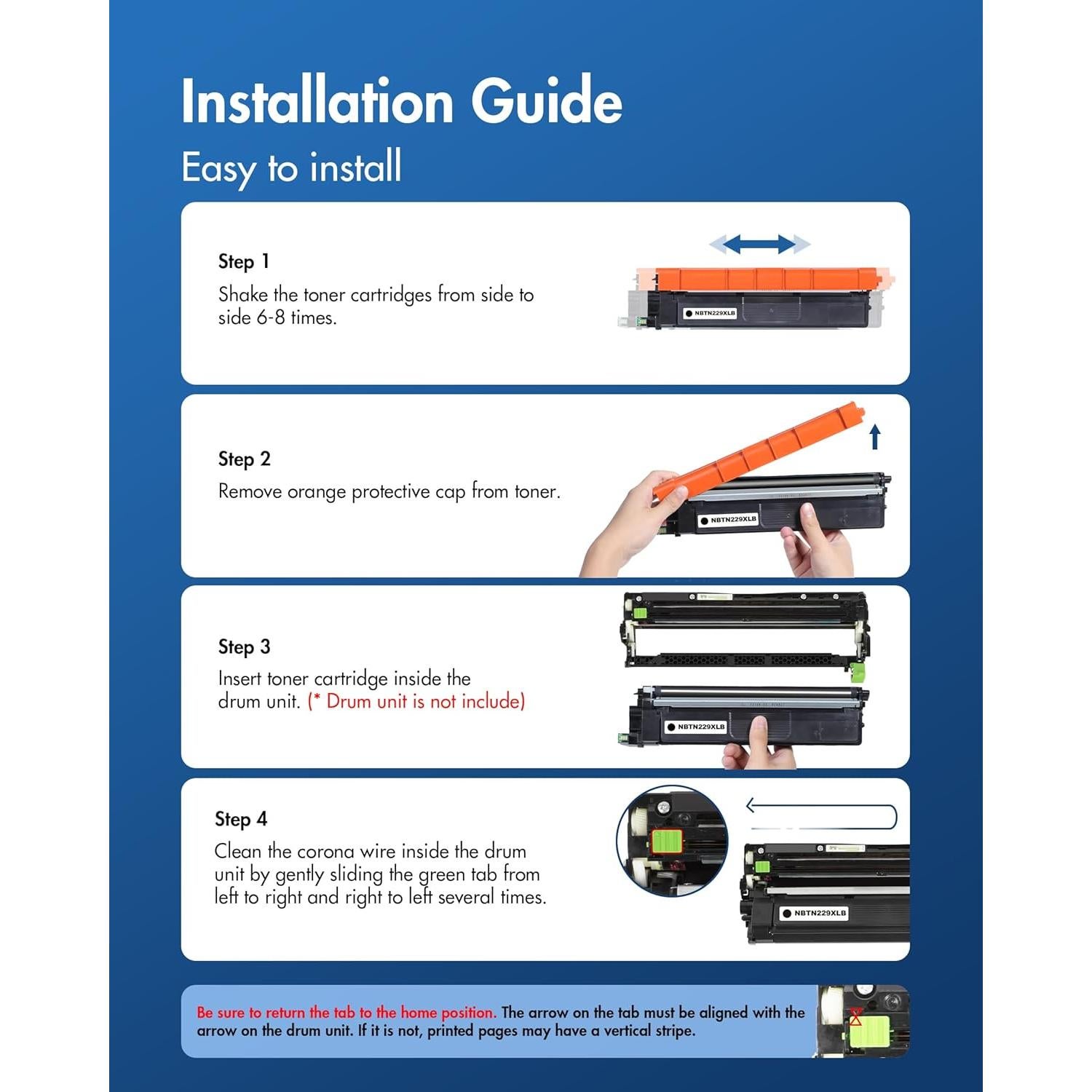 Installation Guide

Easy to install

Step 1

Shake the toner cartridges from side to side 6-8 times.

NBTN229XLB

Step 2

Remove orange protective cap from toner.

NBTN229XLB

Step 3

Insert toner cartridge inside the drum unit. (* Drum unit is not include)

NBTN229XLB

Step 4

Clean the corona wire inside the drum unit by gently sliding the green tab from left to right and right to left several times.

NBTN229XLB

Be sure to return the tab to the home position. The arrow on the tab must be aligned with the arrow on the drum unit. If it is not, printed pages may have a vertical stripe.