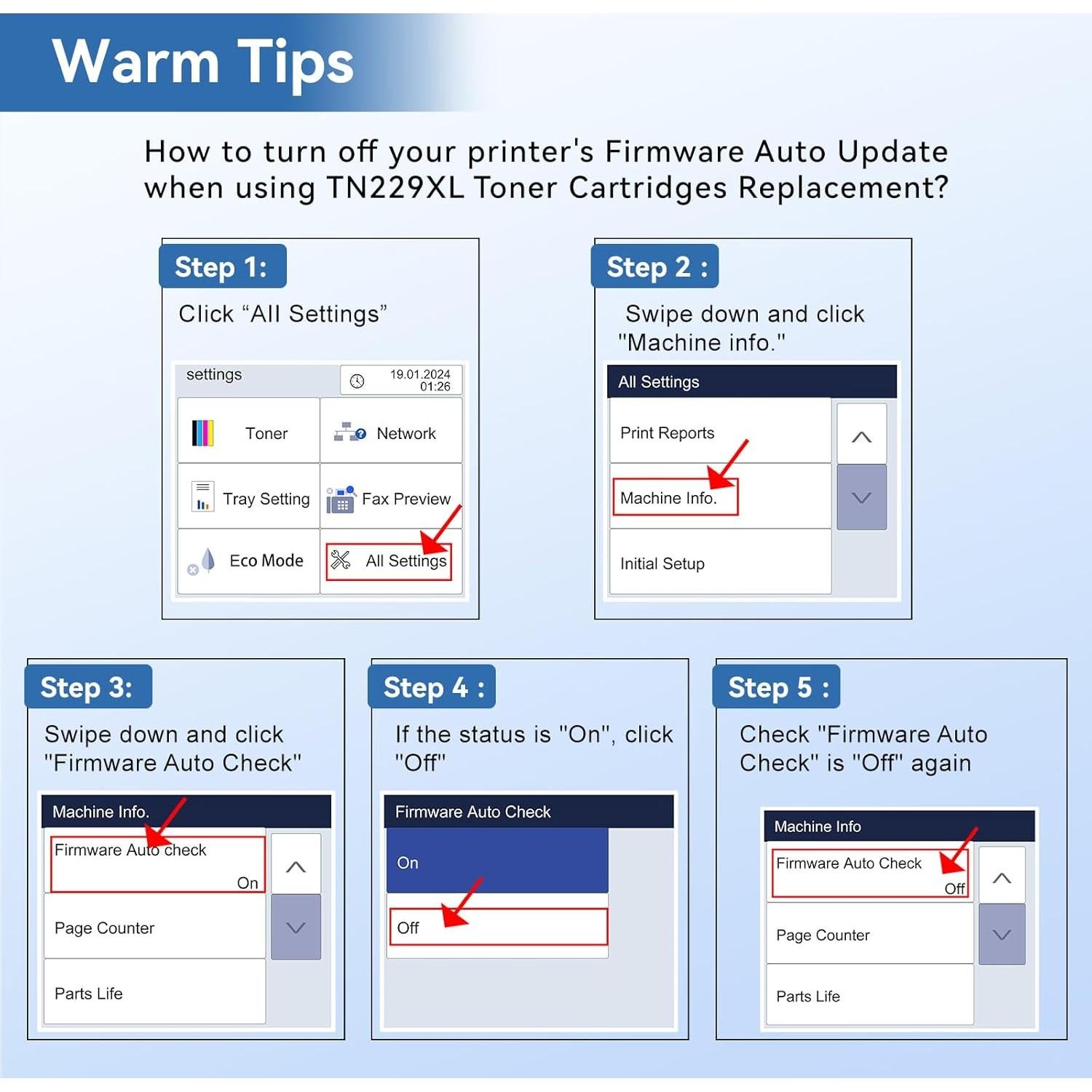 Warm Tips

How to turn off your printer's Firmware Auto Update when using TN229XL Toner Cartridges Replacement?

Step 1:

Click “All Settings”

settings

19.01.2024 01:26

Toner

Network

Tray Setting

Fax Preview

Eco Mode

All Settings

Step 2 :

Swipe down and click "Machine info."

All Settings

Print Reports

Machine Info.

Initial Setup

Step 3:

Swipe down and click "Firmware Auto Check"

Machine Info.

Firmware Auto check

On

Page Counter

Parts Life

Step 4 :

If the status is "On", click "Off"

Firmware Auto Check

On

Off

Step 5 :

Check "Firmware Auto Check" is "Off" again

Machine Info

Firmware Auto Check

Off

Page Counter

Parts Life