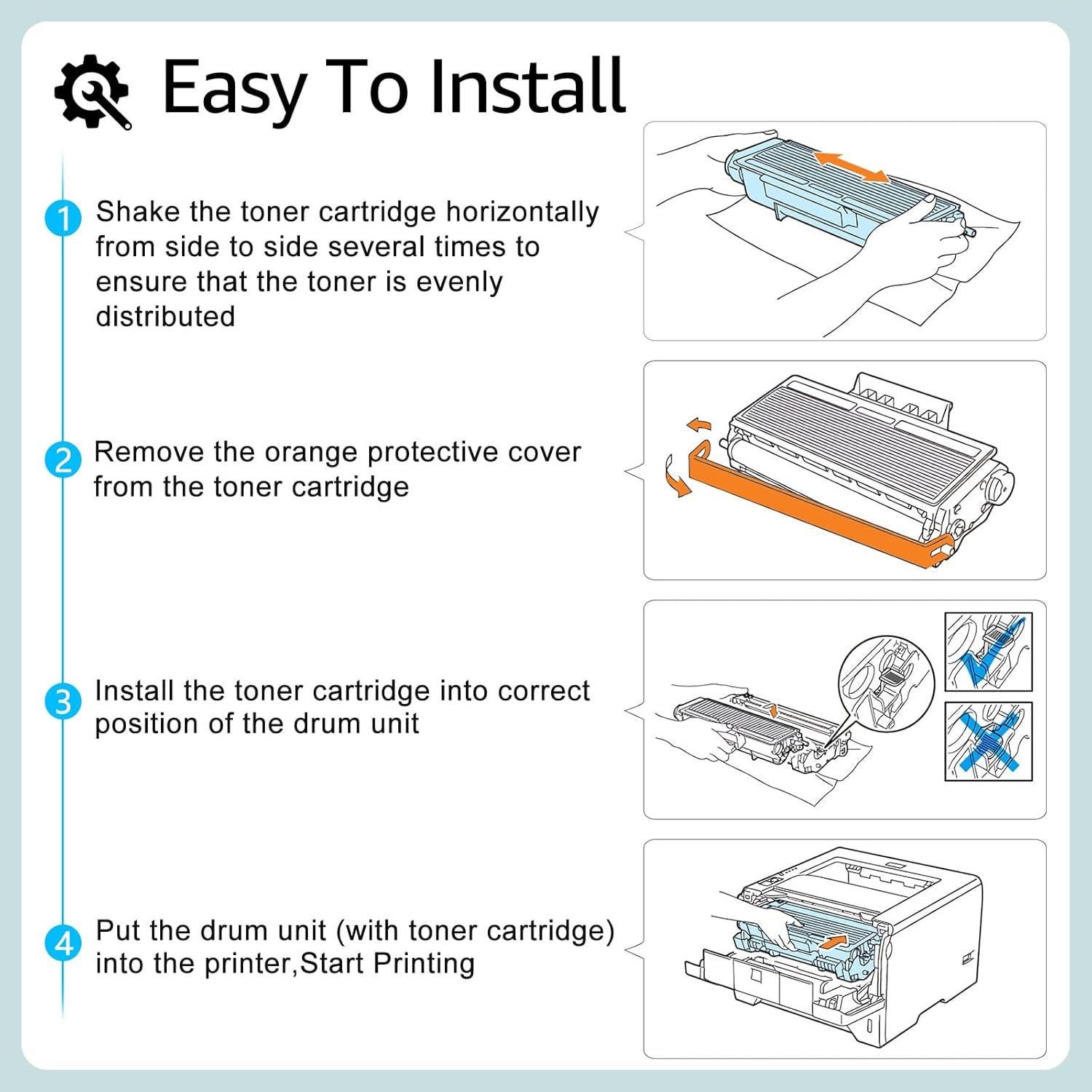 Easy To Install

1 Shake the toner cartridge horizontally from side to side several times to ensure that the toner is evenly distributed

2 Remove the orange protective cover from the toner cartridge

3 Install the toner cartridge into correct position of the drum unit

4 Put the drum unit (with toner cartridge) into the printer,Start Printing