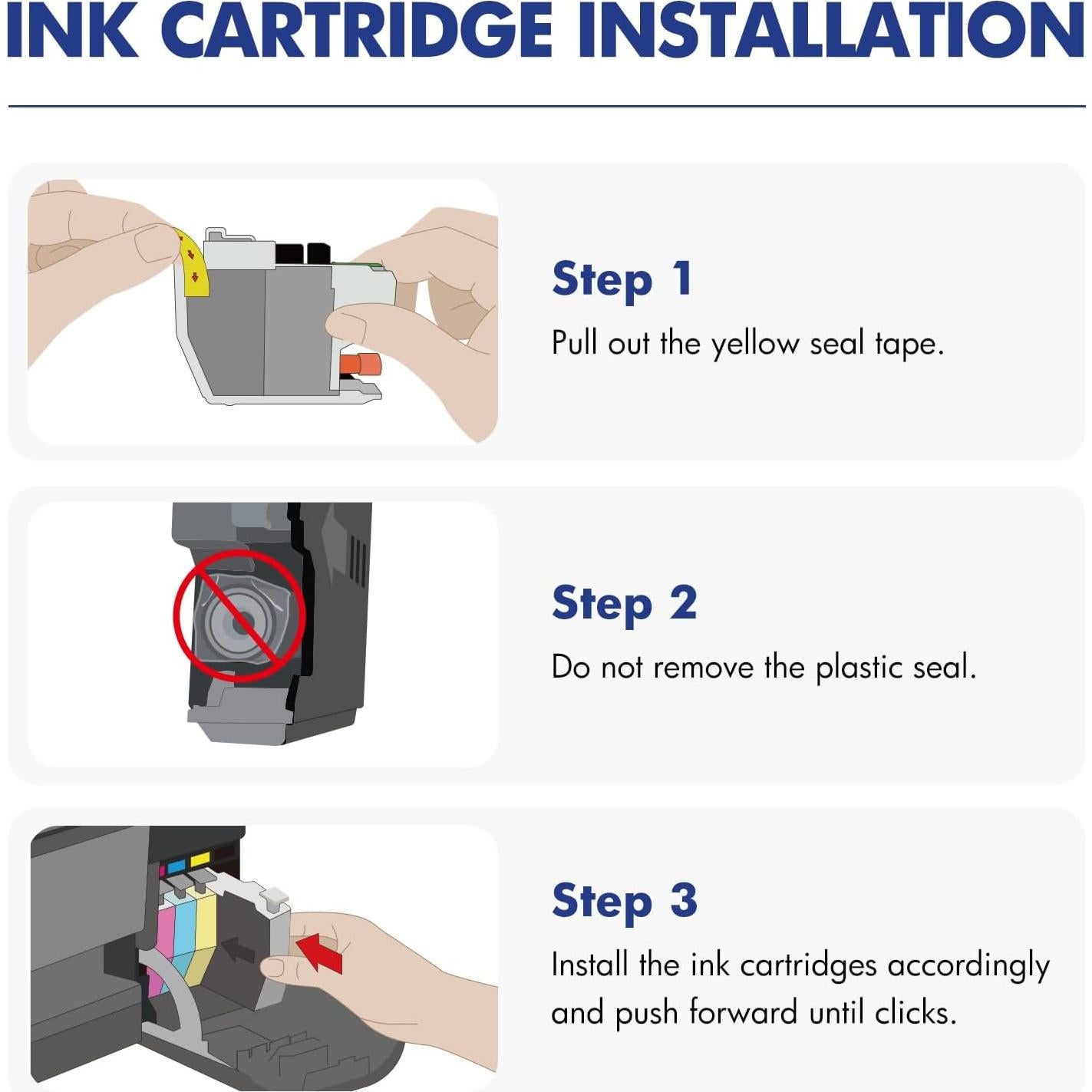 INK CARTRIDGE INSTALLATION

Step 1

Pull out the yellow seal tape.

Step 2

Do not remove the plastic seal.

Step 3

Install the ink cartridges accordingly and push forward until clicks.