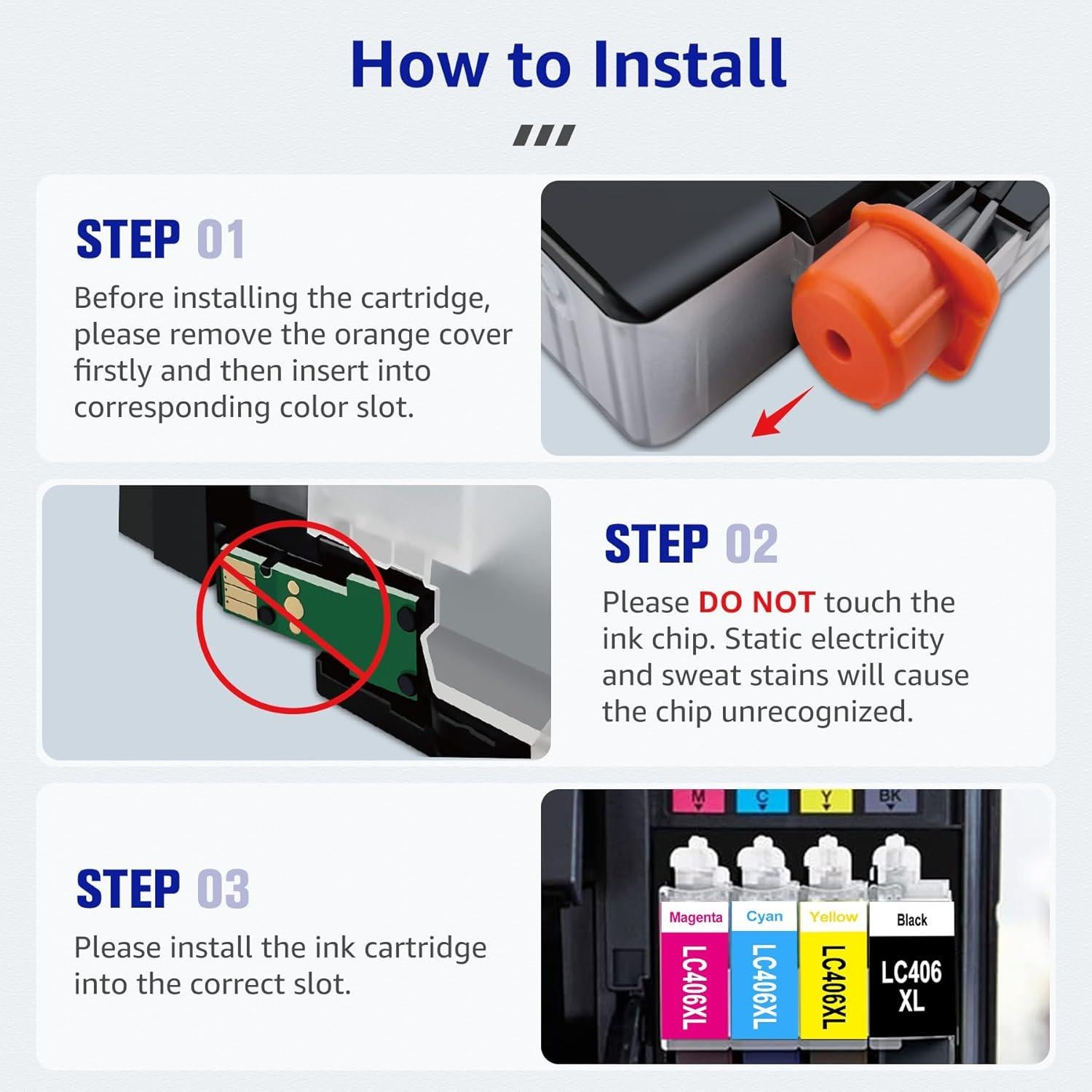 How to Install

STEP 01

Before installing the cartridge, please remove the orange cover firstly and then insert into corresponding color slot.

STEP 02

Please DO NOT touch the ink chip. Static electricity and sweat stains will cause the chip unrecognized.

STEP 03

Please install the ink cartridge into the correct slot.

M C Y BK

Magenta LC406XL

Cyan LC406XL

Yellow LC406XL

Black LC406 XL