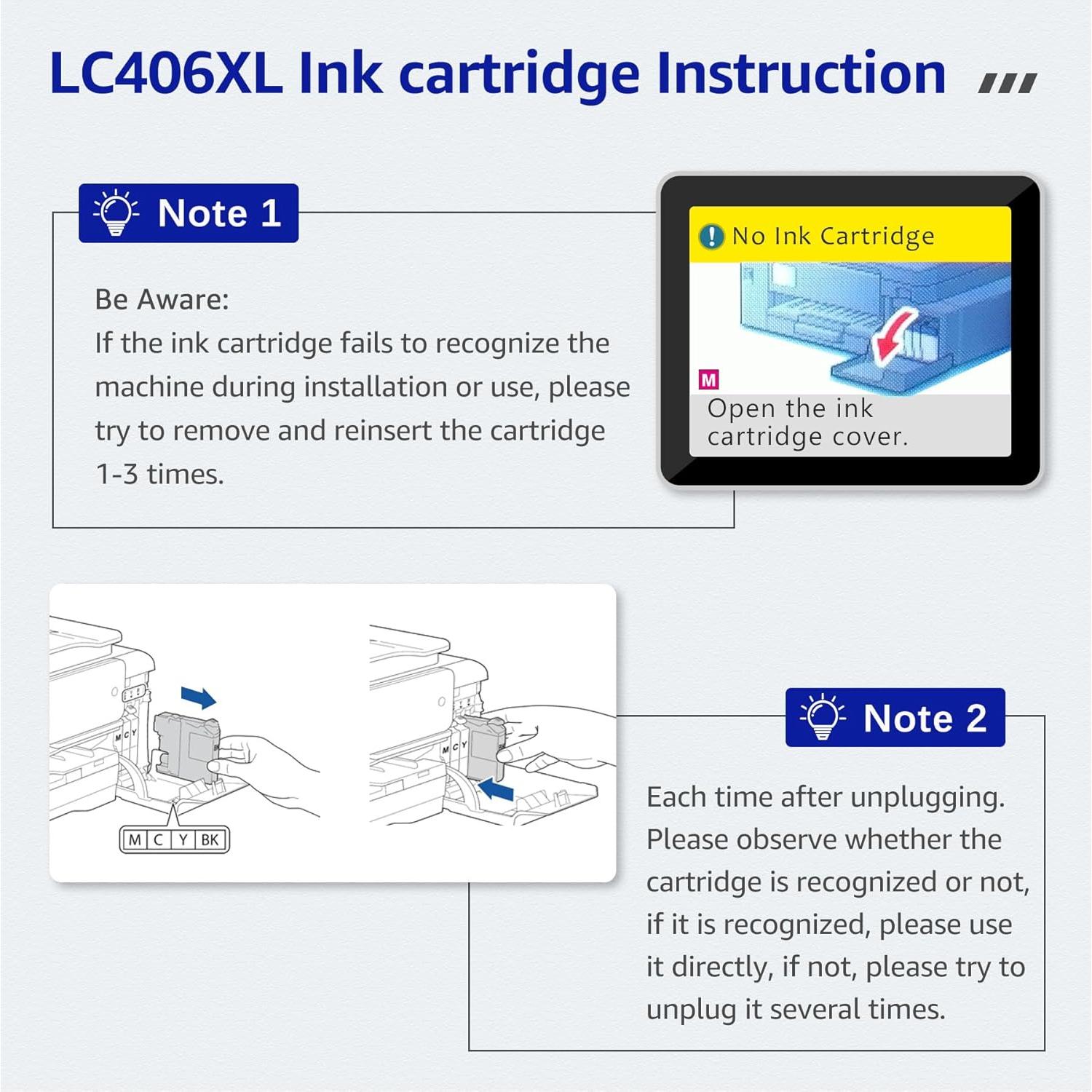 LC406XL Ink cartridge Instruction

Note 1

Be Aware:
If the ink cartridge fails to recognize the machine during installation or use, please try to remove and reinsert the cartridge 1-3 times.

No Ink Cartridge

M

Open the ink cartridge cover.

M C Y

M C Y BK

M C Y

Note 2

Each time after unplugging. Please observe whether the cartridge is recognized or not, if it is recognized, please use it directly, if not, please try to unplug it several times.