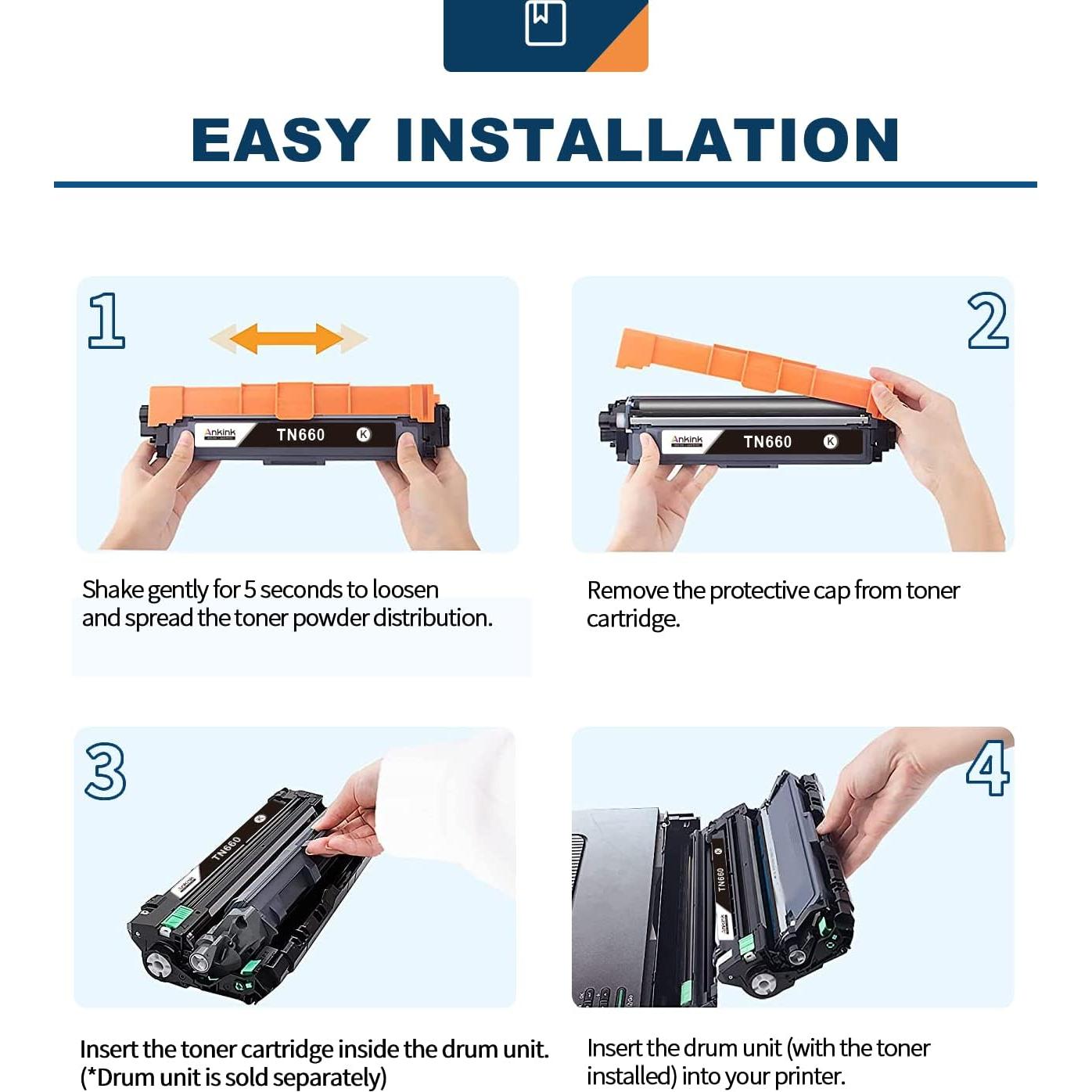 EASY INSTALLATION

1

Ankink TN660 K

Shake gently for 5 seconds to loosen and spread the toner powder distribution.

2

Ankink TN660 K

Remove the protective cap from toner cartridge.

3

TN660

Insert the toner cartridge inside the drum unit. (*Drum unit is sold separately)

4

TN660

Insert the drum unit (with the toner installed) into your printer.