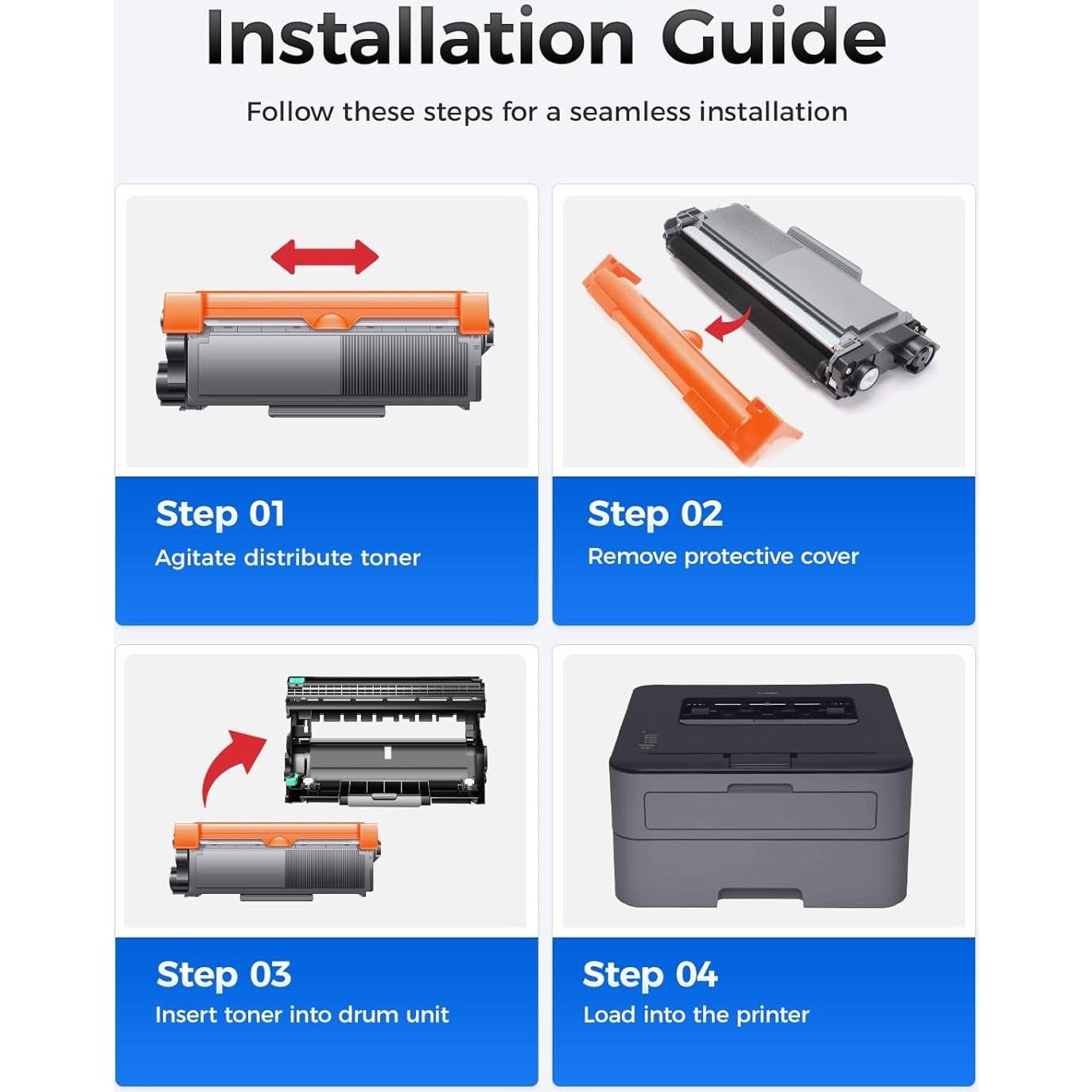 Installation Guide

Follow these steps for a seamless installation

Step 01
Agitate distribute toner

Step 02
Remove protective cover

Step 03
Insert toner into drum unit

Step 04
Load into the printer