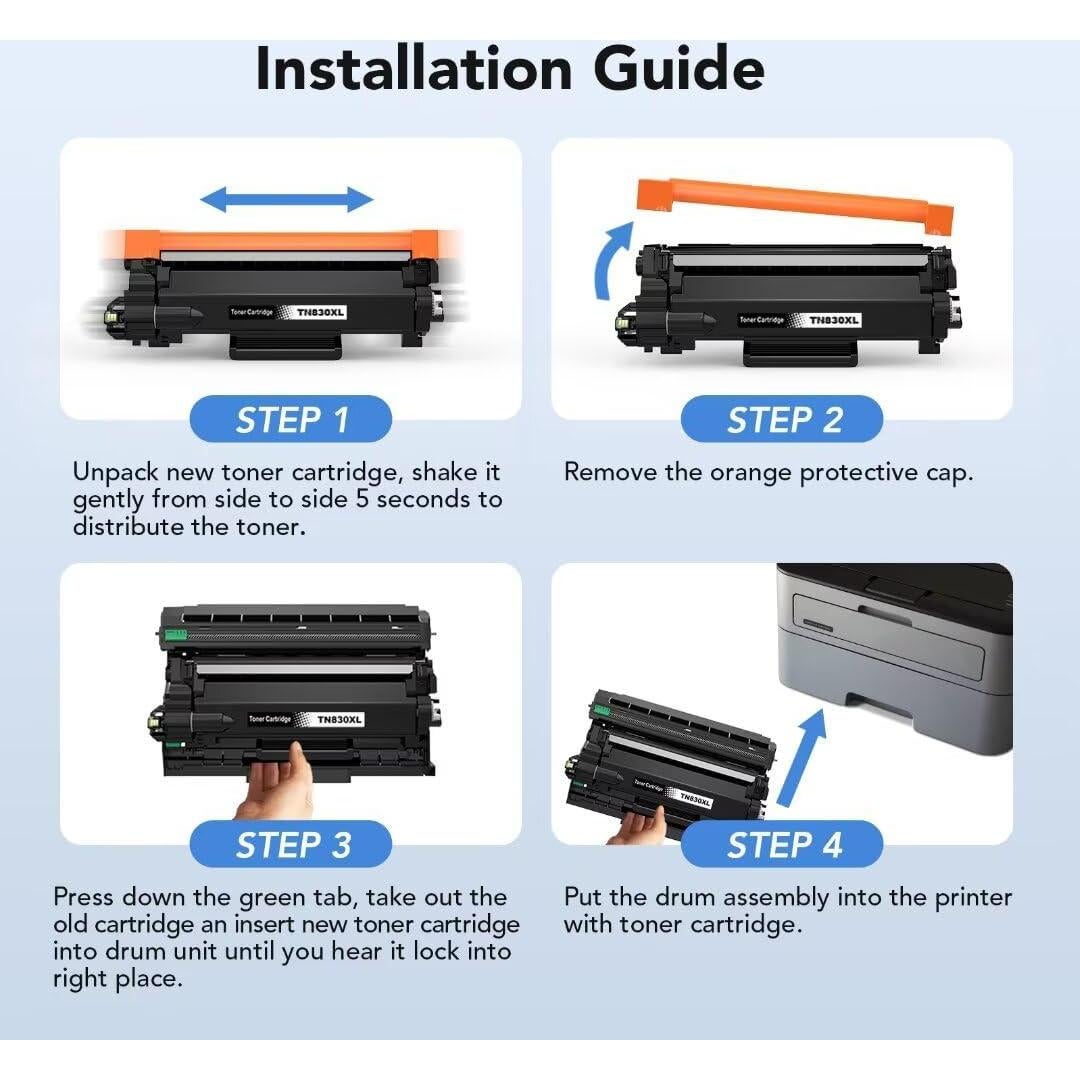 Installation Guide

Toner Cartridge TN830XL

STEP 1

Unpack new toner cartridge, shake it gently from side to side 5 seconds to distribute the toner.

Toner Cartridge TN830XL

STEP 2

Remove the orange protective cap.

Toner Cartridge TN830XL

STEP 3

Press down the green tab, take out the old cartridge an insert new toner cartridge into drum unit until you hear it lock into right place.

Toner Cartridge TN830XL

STEP 4

Put the drum assembly into the printer with toner cartridge.