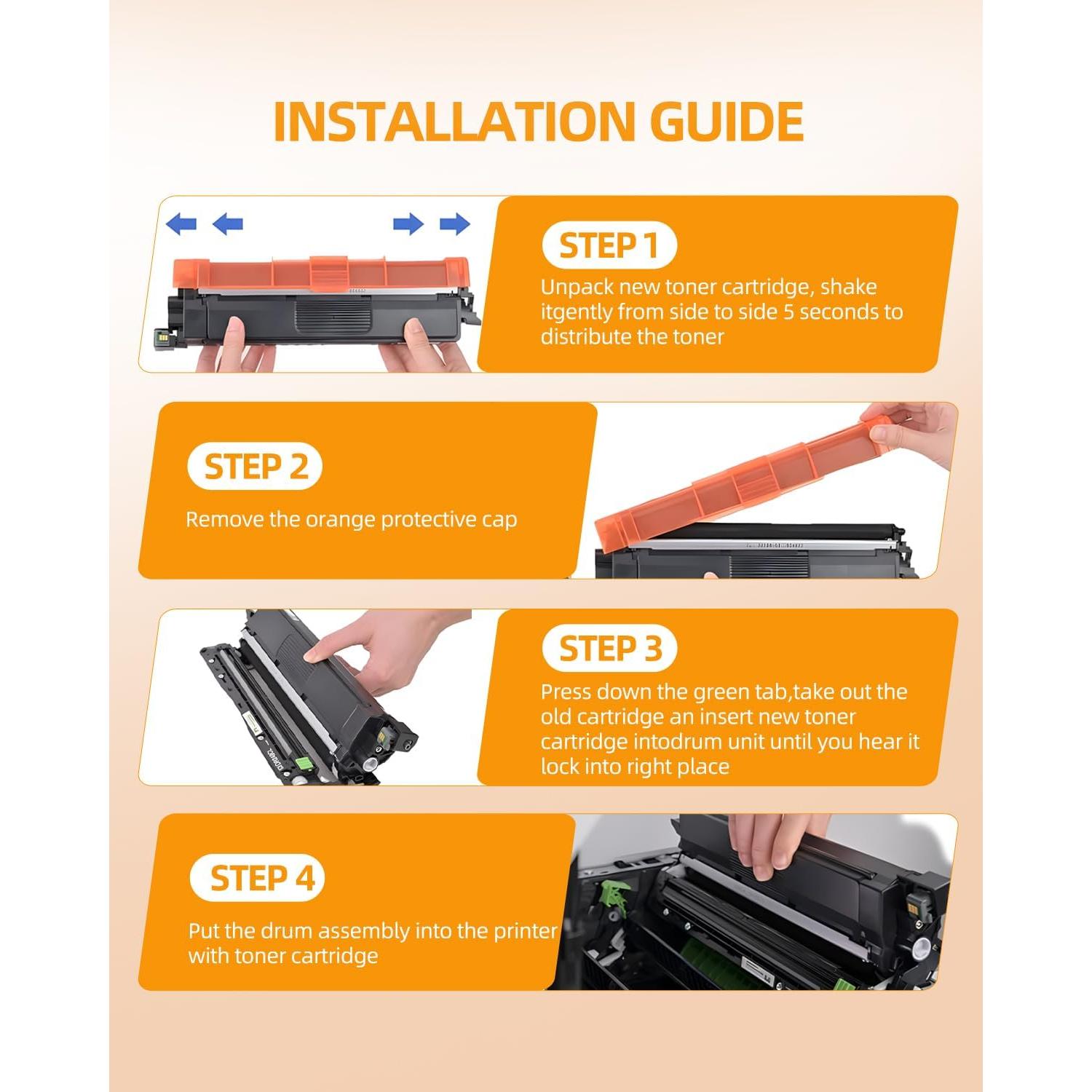 INSTALLATION GUIDE

STEP 1

Unpack new toner cartridge, shake itgently from side to side 5 seconds to distribute the toner

STEP 2

Remove the orange protective cap

STEP 3

Press down the green tab,take out the old cartridge an insert new toner cartridge intodrum unit until you hear it lock into right place

STEP 4

Put the drum assembly into the printer with toner cartridge