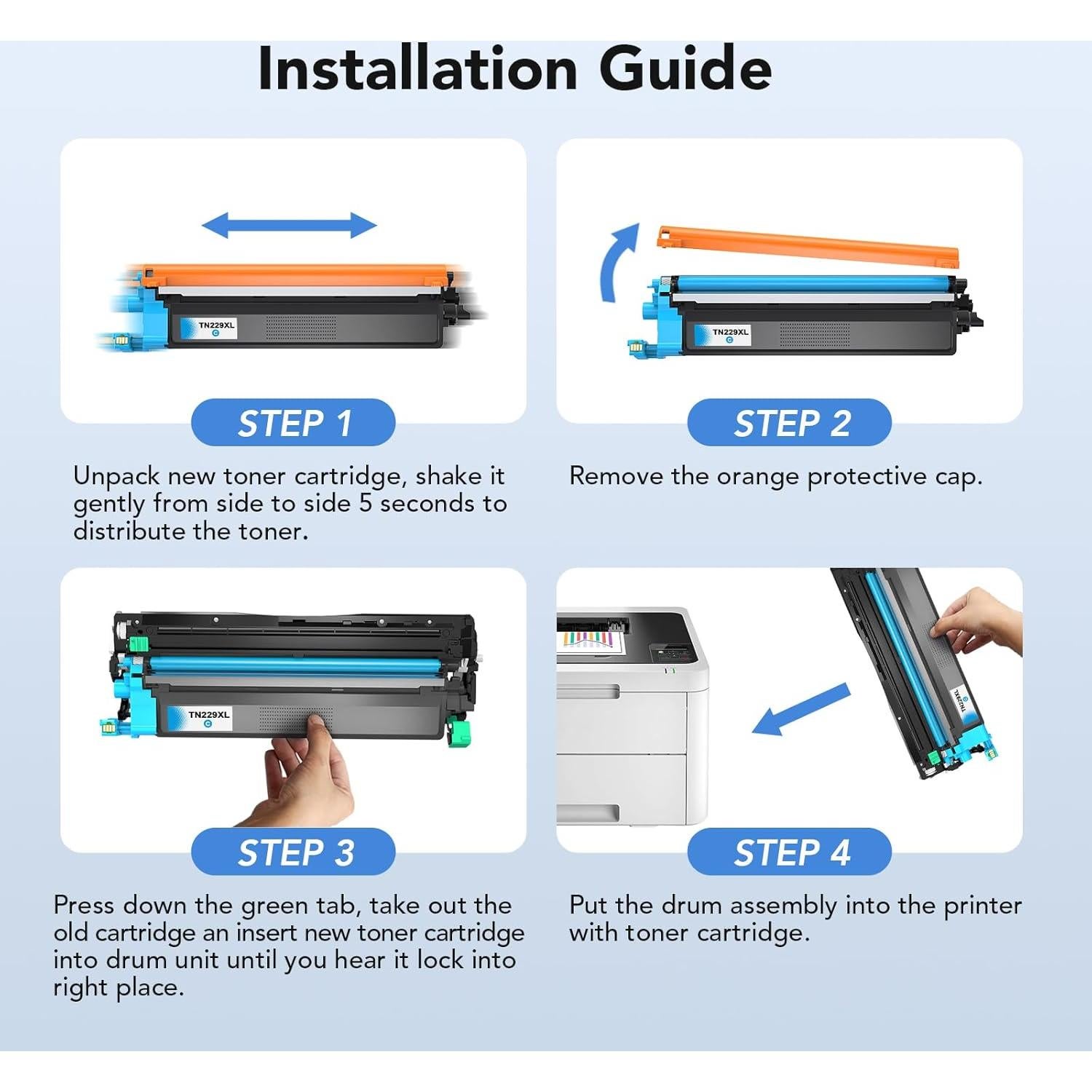 Installation Guide

TN229XL
C

STEP 1

Unpack new toner cartridge, shake it gently from side to side 5 seconds to distribute the toner.

TN229XL
C

STEP 2

Remove the orange protective cap.

TN229XL
C

STEP 3

Press down the green tab, take out the old cartridge an insert new toner cartridge into drum unit until you hear it lock into right place.

TN229XL
C

STEP 4

Put the drum assembly into the printer with toner cartridge.