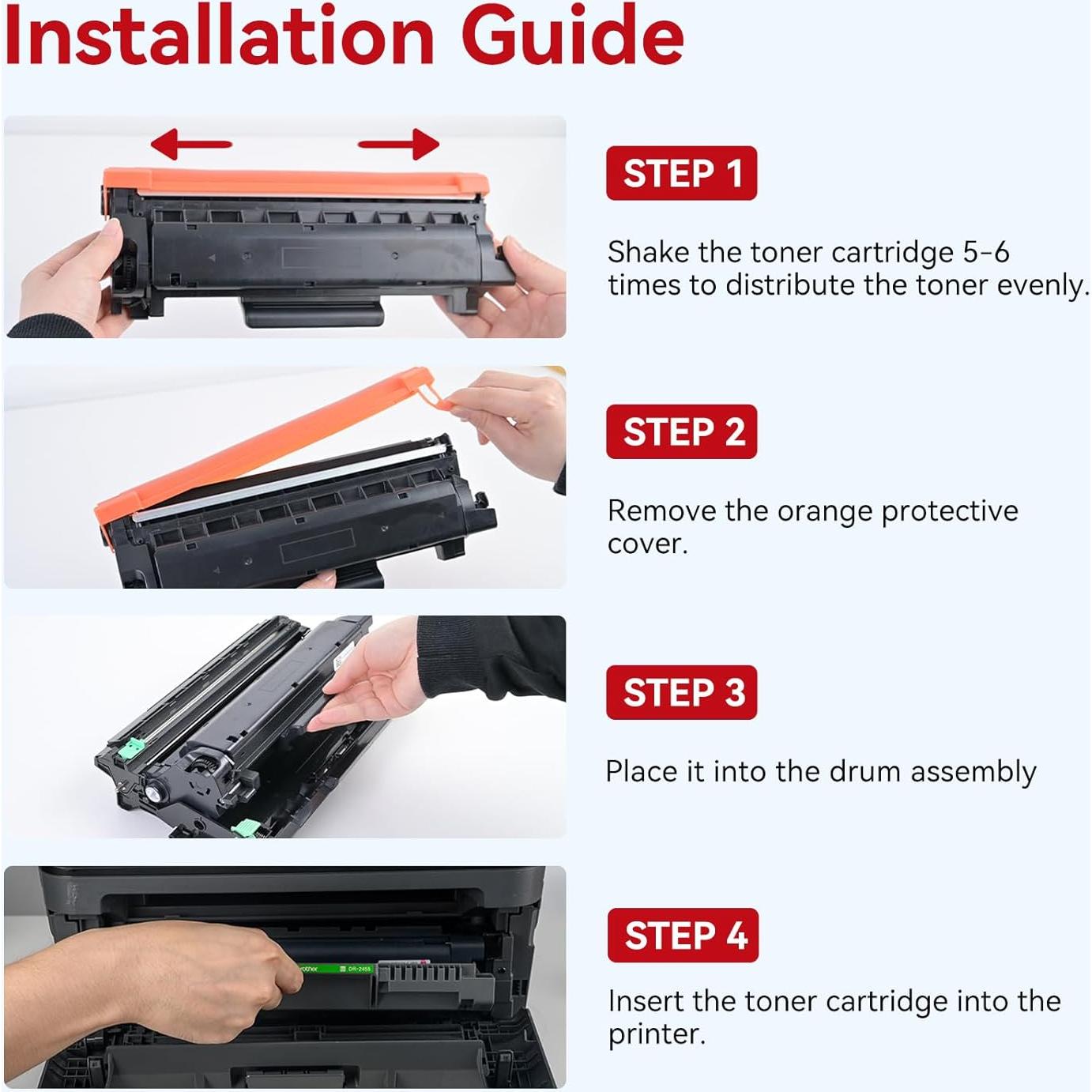 Installation Guide

STEP 1

Shake the toner cartridge 5-6 times to distribute the toner evenly.

STEP 2

Remove the orange protective cover.

STEP 3

Place it into the drum assembly

brother DR-2455

STEP 4

Insert the toner cartridge into the printer.