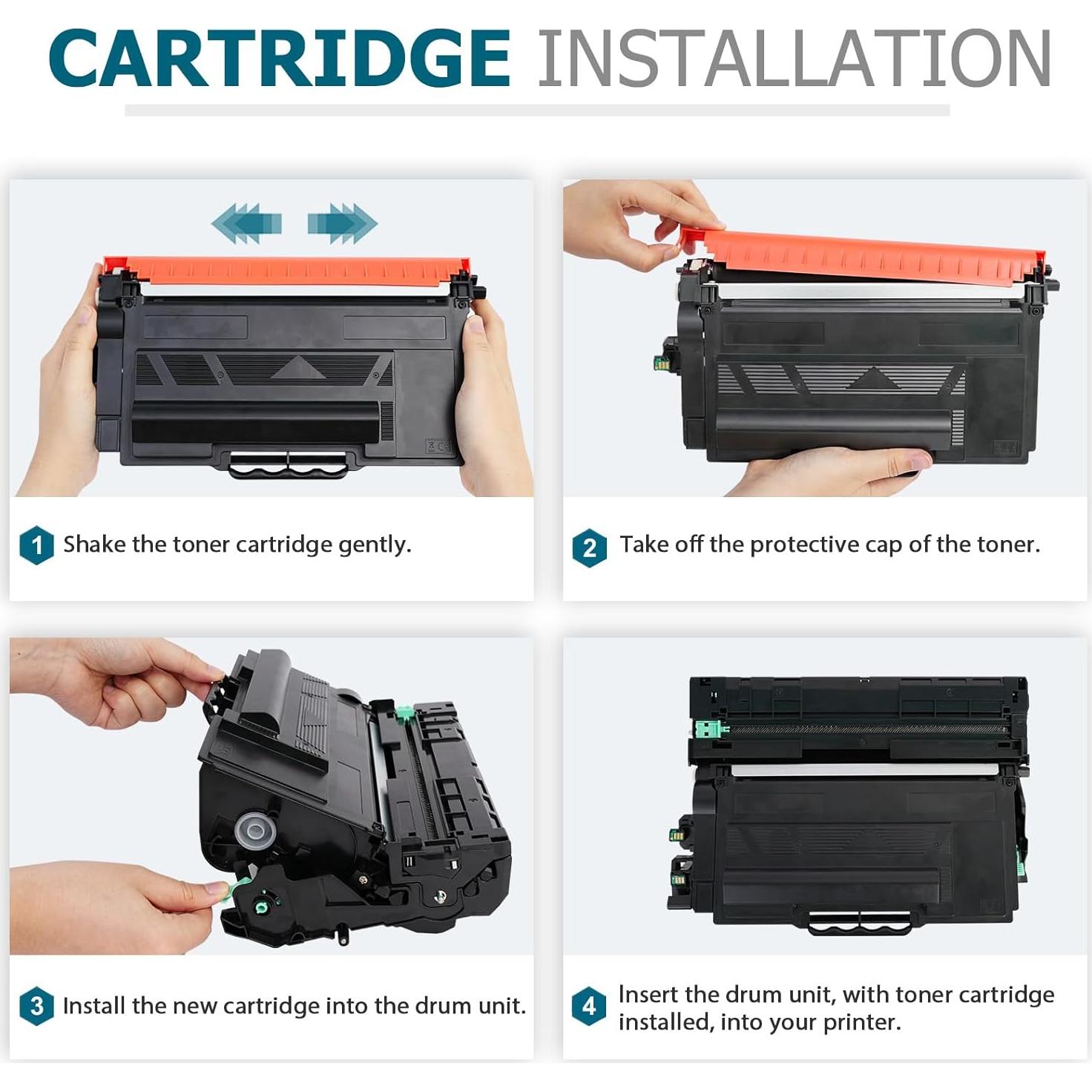 CARTRIDGE INSTALLATION

1 Shake the toner cartridge gently.

2 Take off the protective cap of the toner.

3 Install the new cartridge into the drum unit.

4 Insert the drum unit, with toner cartridge installed, into your printer.