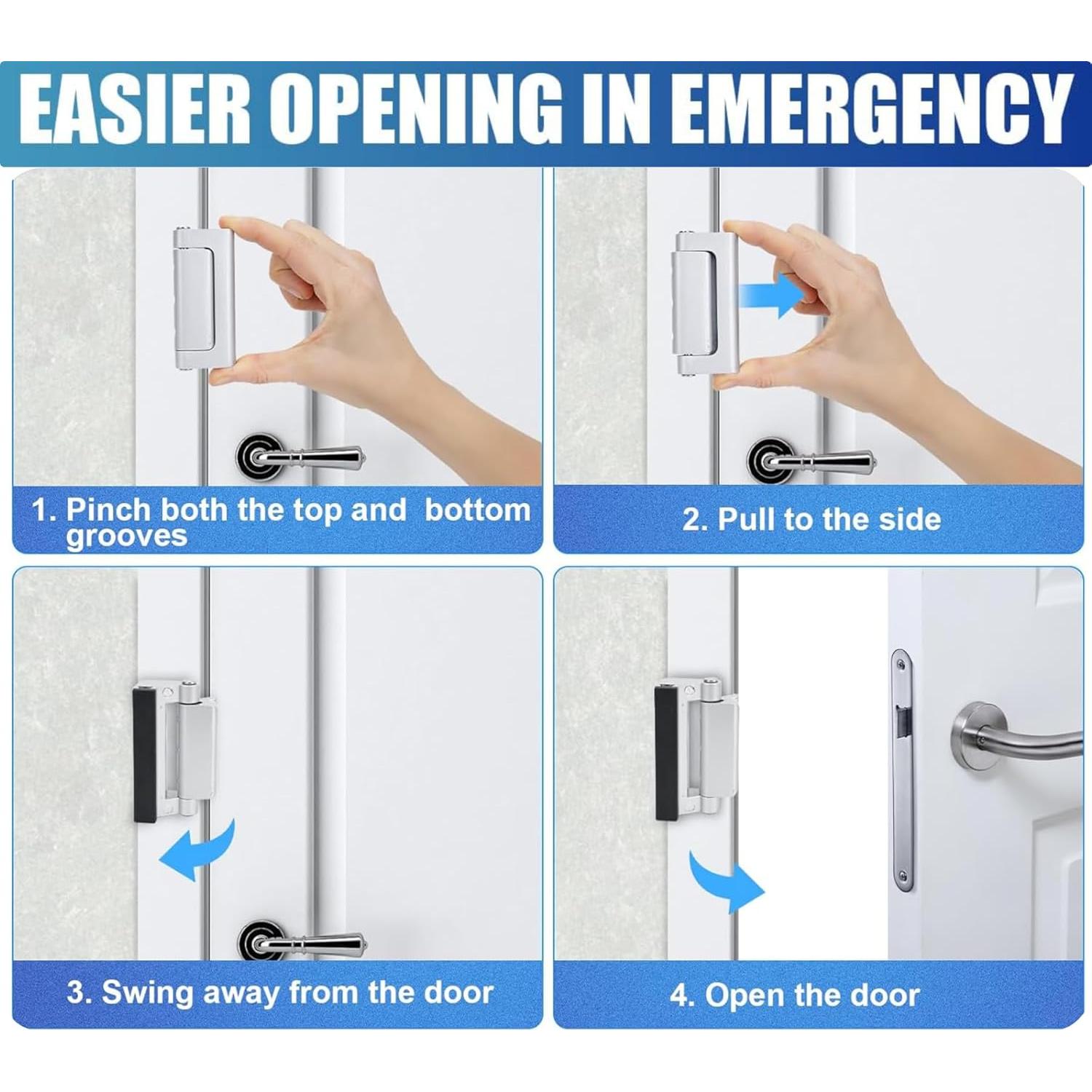 EASIER OPENING IN EMERGENCY

1. Pinch both the top and  bottom grooves

2. Pull to the side

3. Swing away from the door

4. Open the door