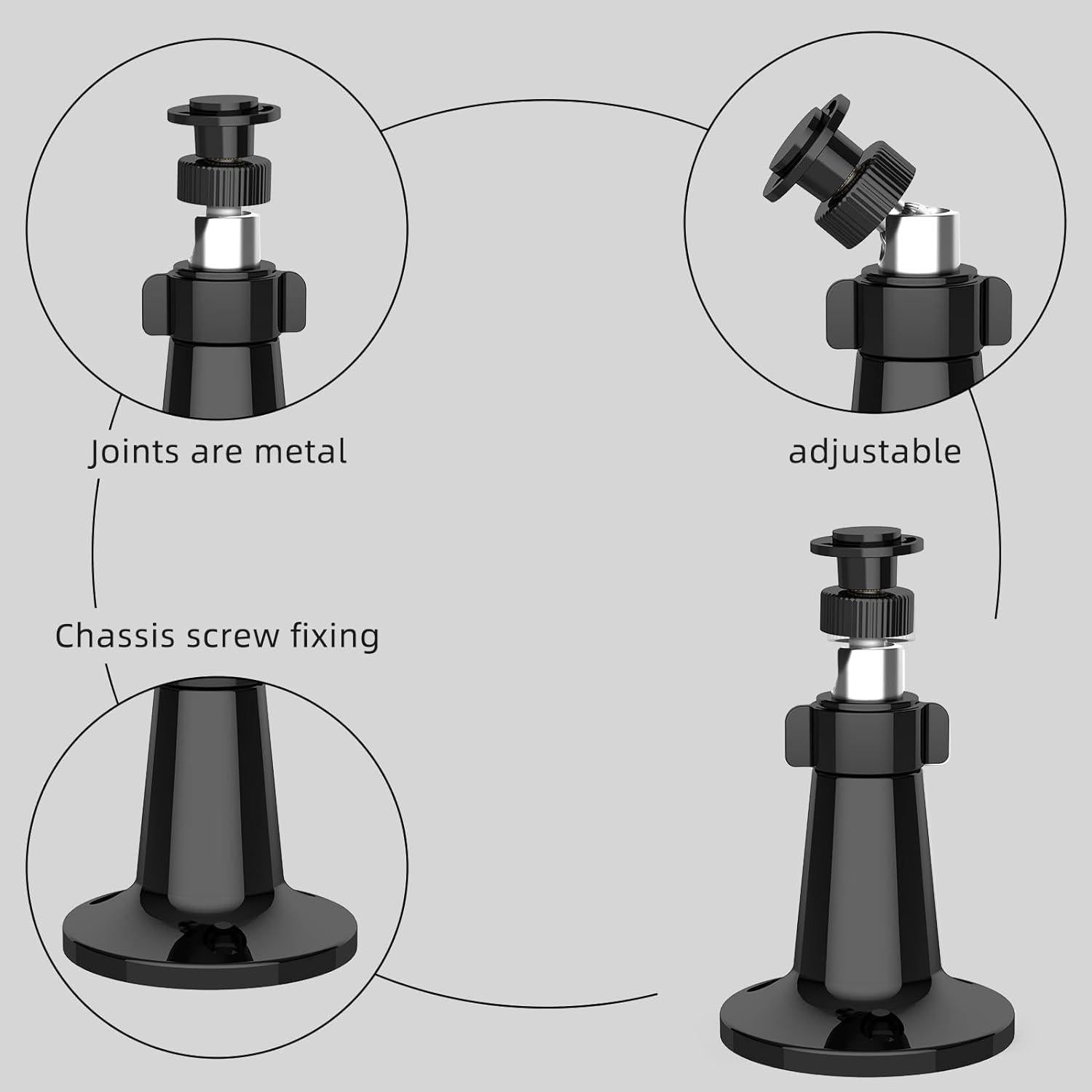 Joints are metal

adjustable

Chassis screw fixing