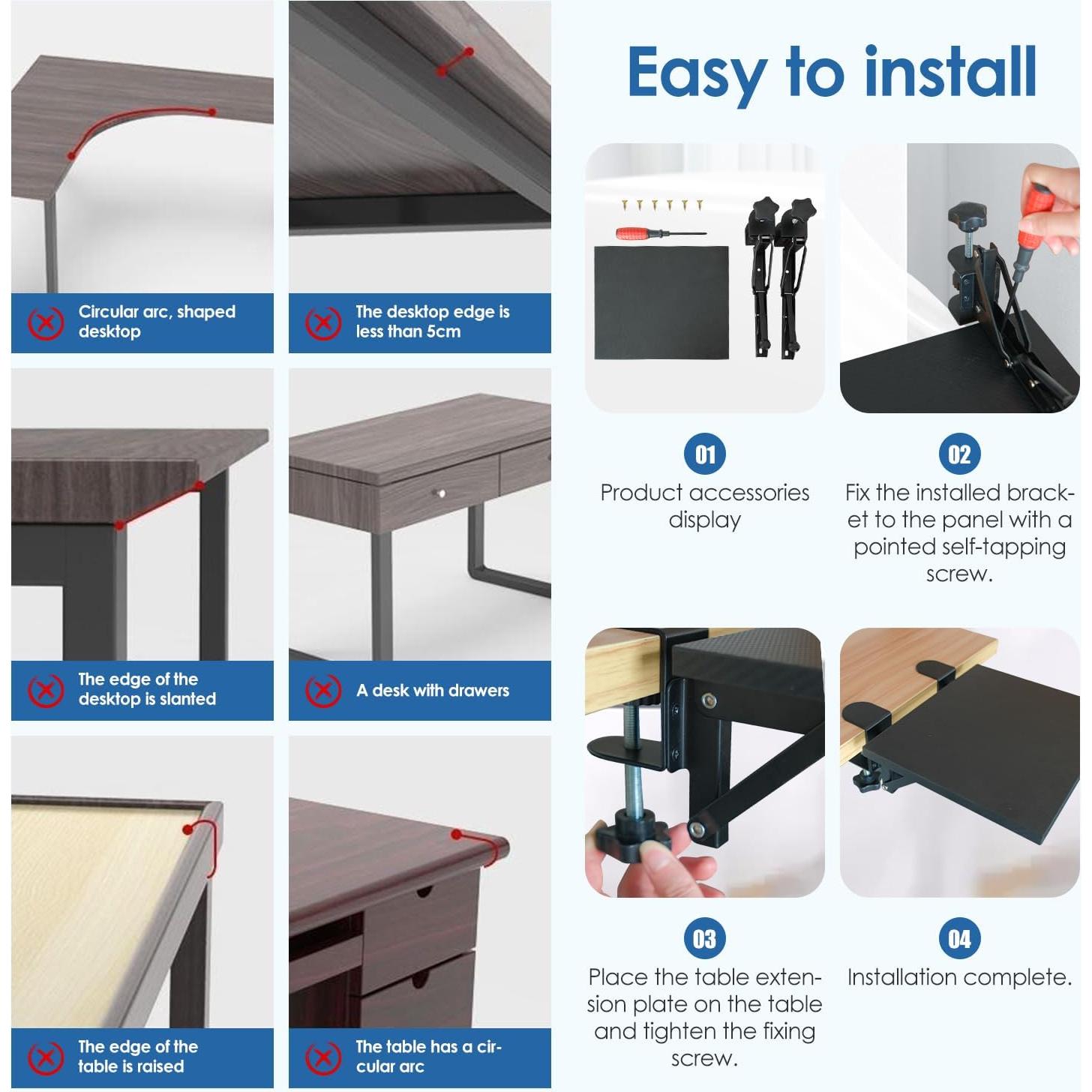 Circular arc, shaped desktop

The desktop edge is less than 5cm

The edge of the desktop is slanted

A desk with drawers

The edge of the table is raised

The table has a circular arc

Easy to install

01
Product accessories display

02
Fix the installed bracket to the panel with a pointed self-tapping screw.

03
Place the table extension plate on the table and tighten the fixing screw.

04
Installation complete.