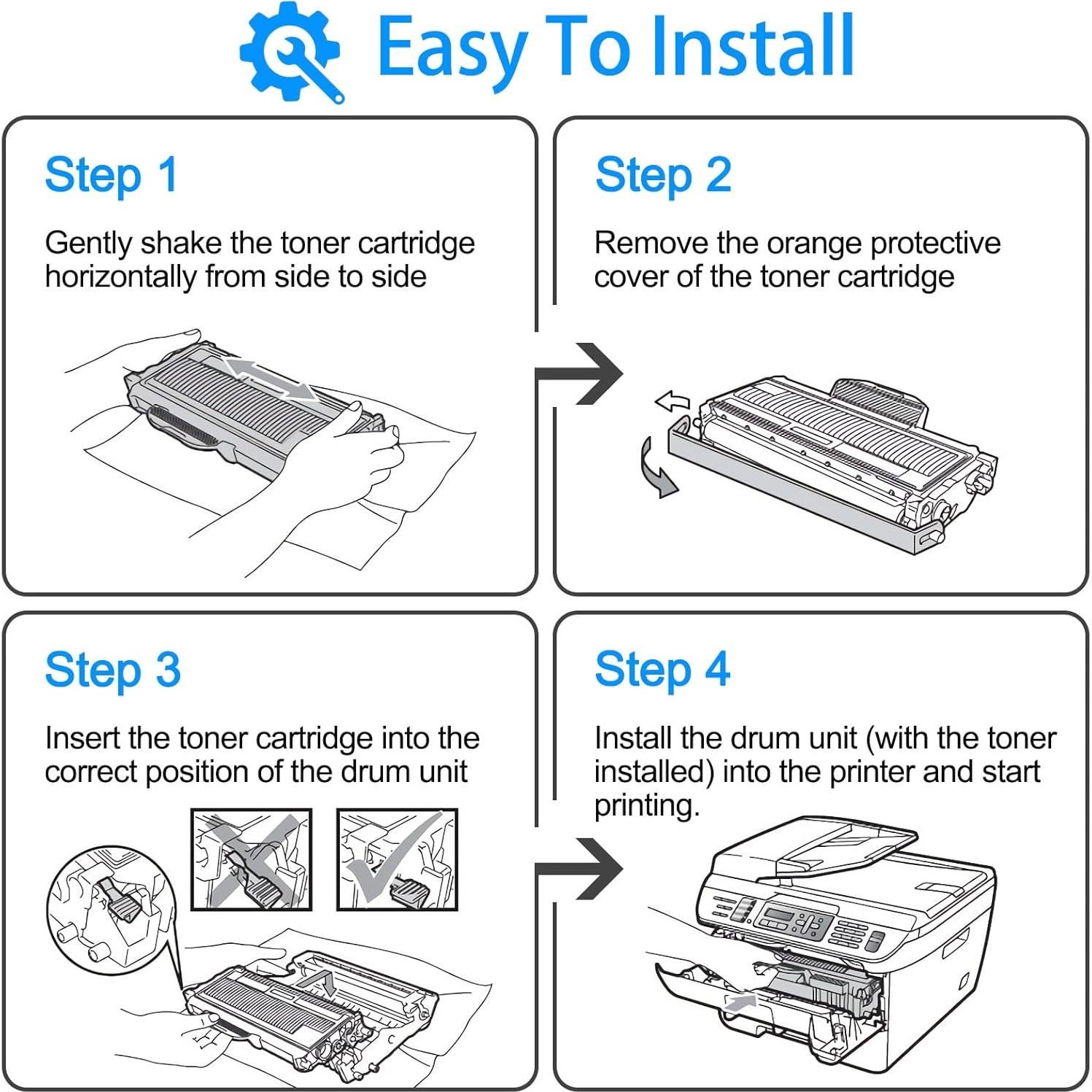 Easy To Install

Step 1

Gently shake the toner cartridge horizontally from side to side

Step 2

Remove the orange protective cover of the toner cartridge

Step 3

Insert the toner cartridge into the correct position of the drum unit

Step 4

Install the drum unit (with the toner installed) into the printer and start printing.