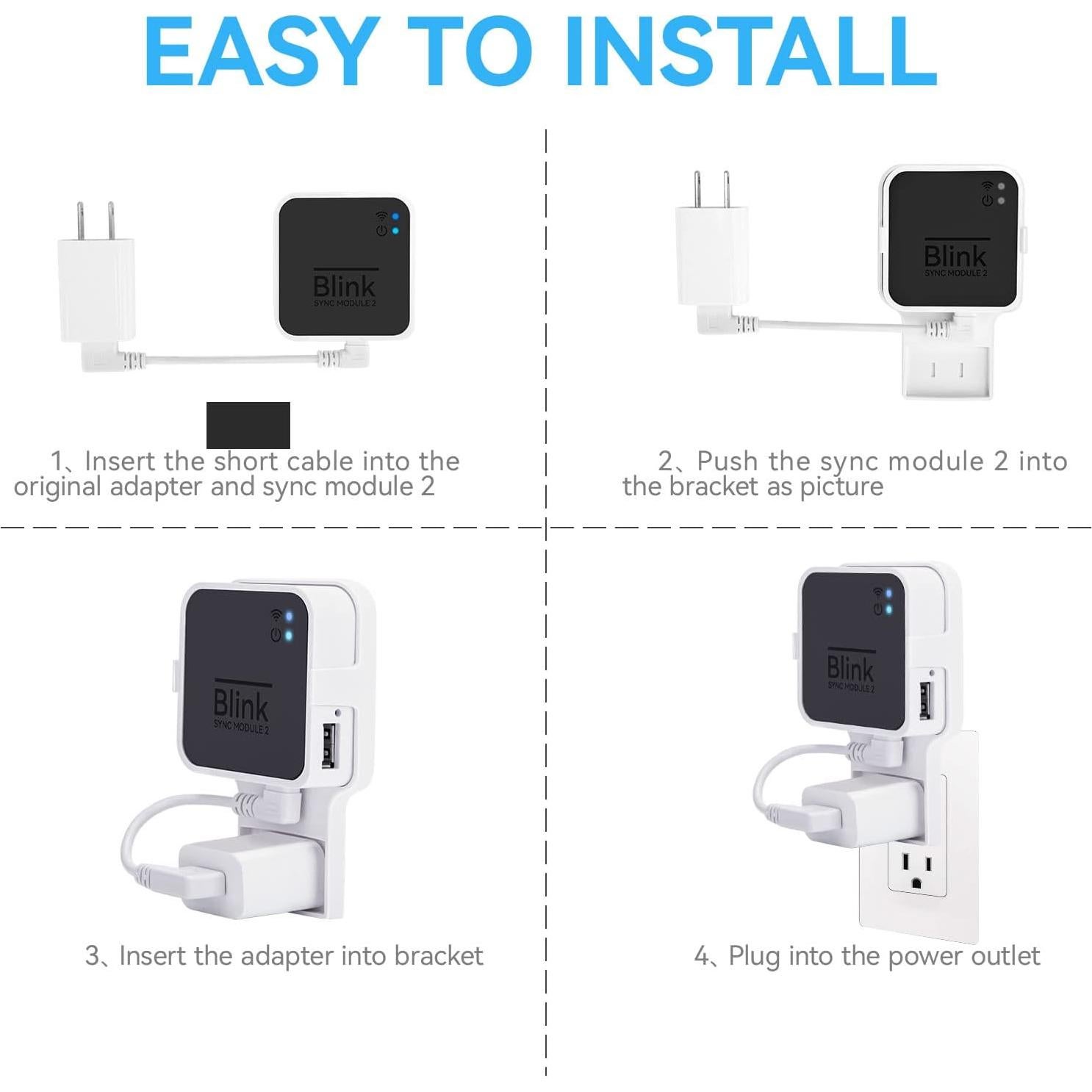 EASY TO INSTALL

Blink
SYNC MODULE 2

1、Insert the short cable into the original adapter and sync module 2

Blink
SYNC MODULE 2

2、Push the sync module 2 into the bracket as picture

Blink
SYNC MODULE 2

3、Insert the adapter into bracket

Blink
SYNC MODULE 2

4、Plug into the power outlet