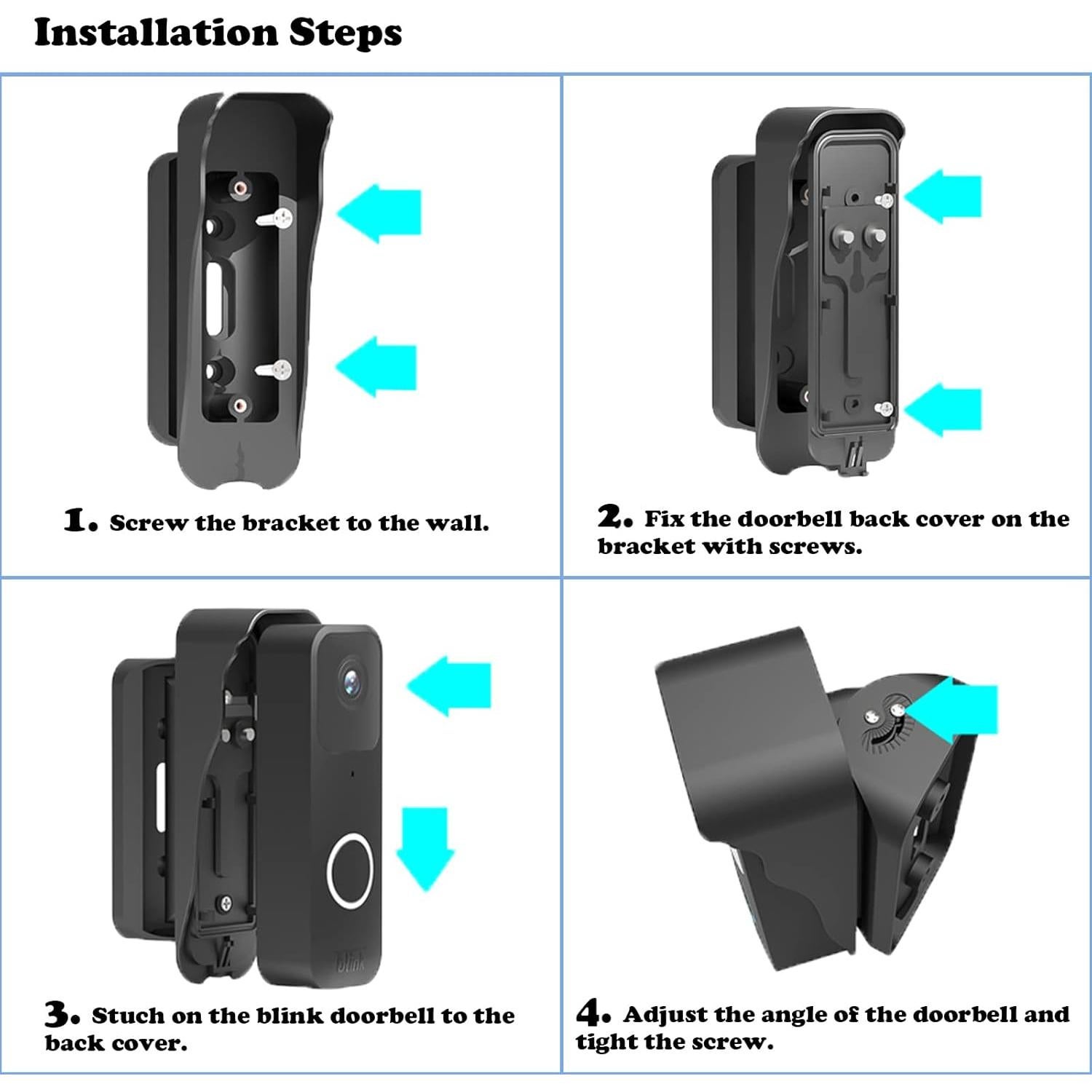 Installation Steps

1. Screw the bracket to the wall.

2. Fix the doorbell back cover on the bracket with screws.

blink

3. Stuch on the blink doorbell to the back cover.

4. Adjust the angle of the doorbell and tight the screw.