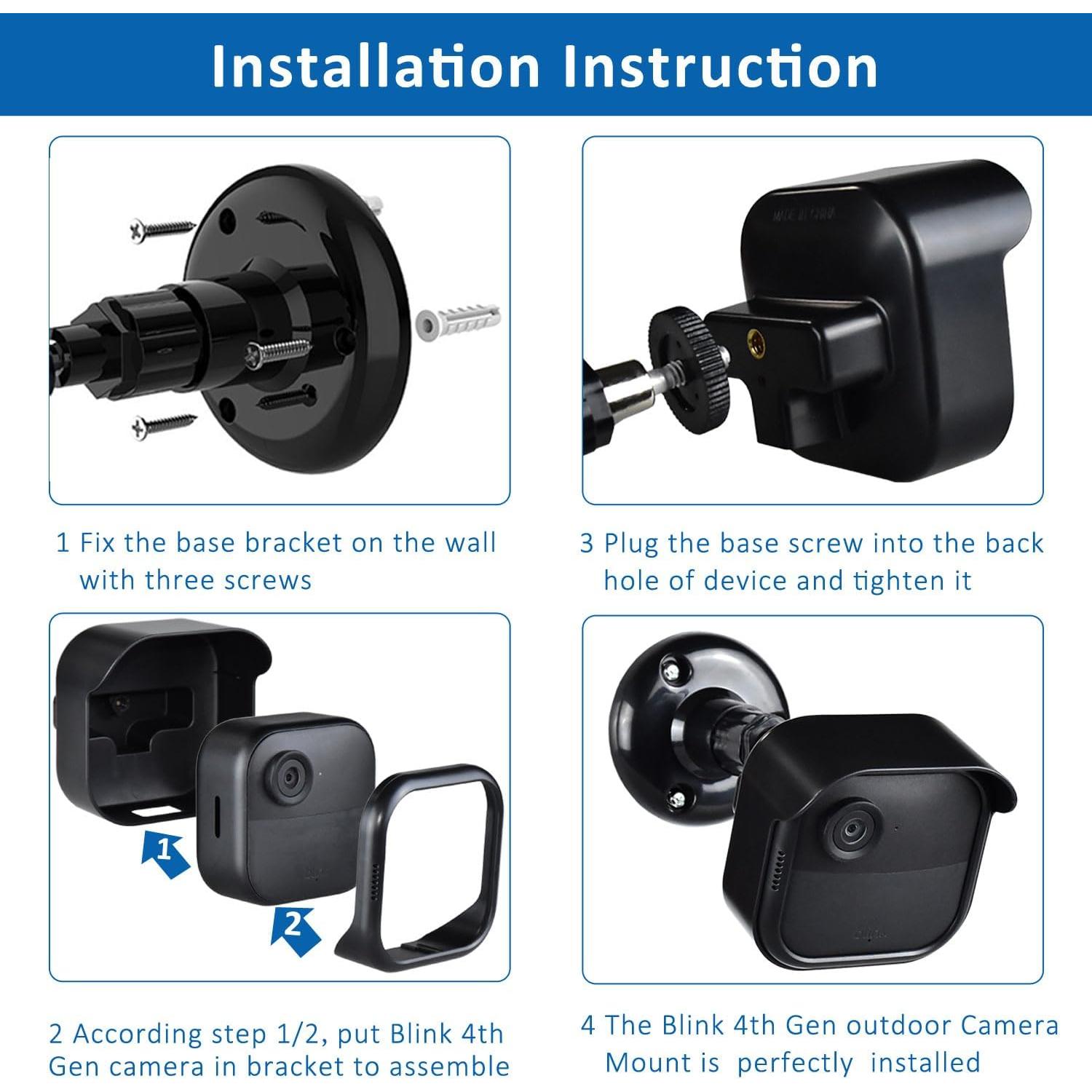 Installation Instruction

MADE IN CHINA

1 Fix the base bracket on the wall with three screws

3 Plug the base screw into the back hole of device and tighten it

1

2

2 According step 1/2, put Blink 4th Gen camera in bracket to assemble

4 The Blink 4th Gen outdoor Camera Mount is perfectly installed